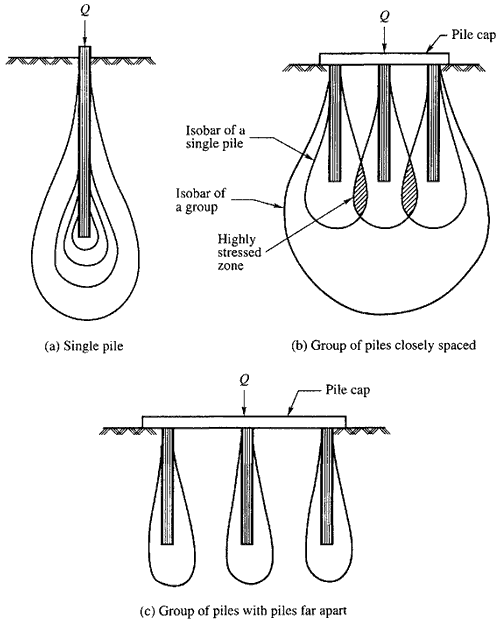 $Q$

$Q$

Pile cap

Isobar of a single pile

Isobar of a group

Highly stressed zone

(a) Single pile

(b) Group of piles closely spaced

$Q$

Pile cap

(c) Group of piles with piles far apart