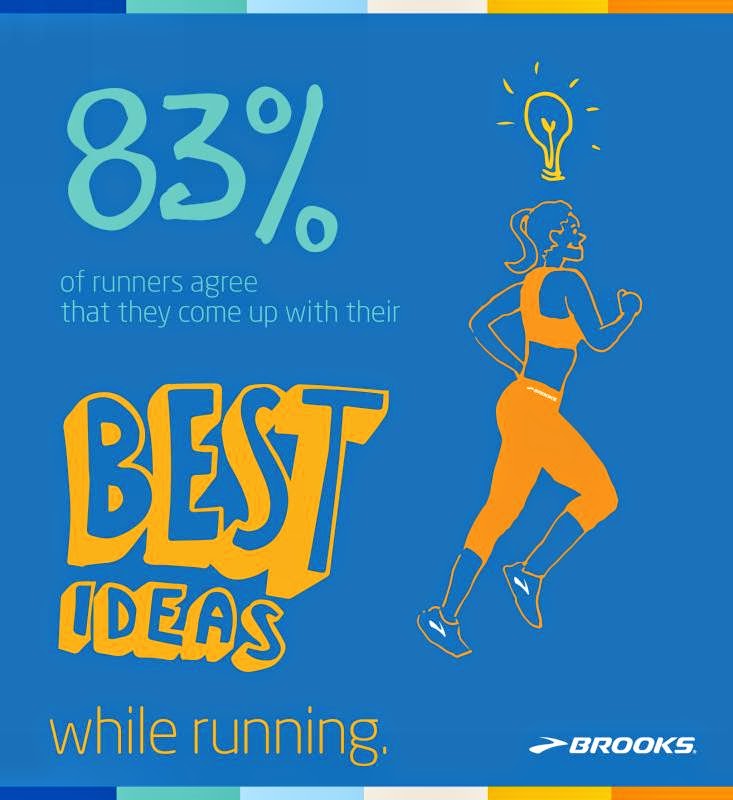 83%

of runners agree that they come up with their

BEST IDEAS

while running.

BROOKS

BROOKS