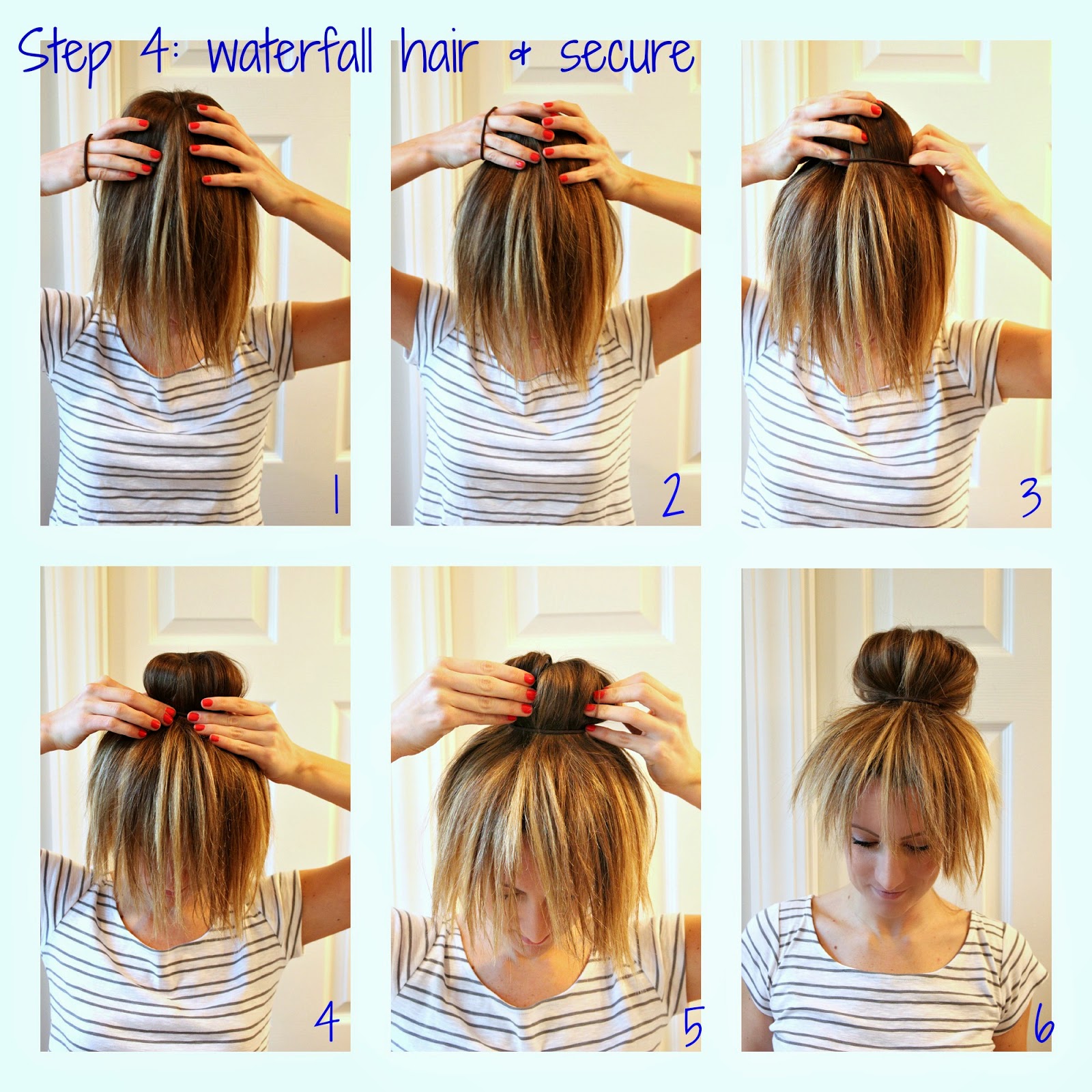 Step 4: waterfall hair & secure

1

2

3

4

5

6