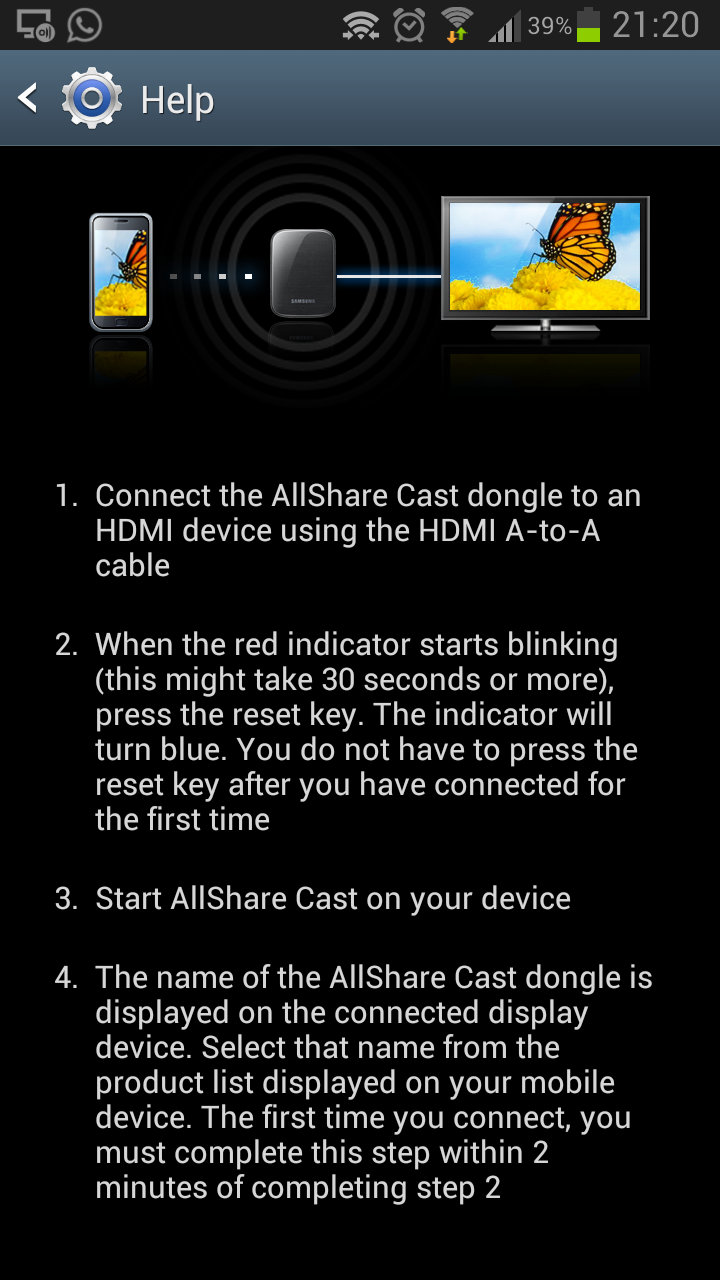 39% 21:20

Help

SAMSUNG

1. Connect the AllShare Cast dongle to an HDMI device using the HDMI A-to-A cable

2. When the red indicator starts blinking (this might take 30 seconds or more), press the reset key. The indicator will turn blue. You do not have to press the reset key after you have connected for the first time

3. Start AllShare Cast on your device

4. The name of the AllShare Cast dongle is displayed on the connected display device. Select that name from the product list displayed on your mobile device. The first time you connect, you must complete this step within 2 minutes of completing step 2