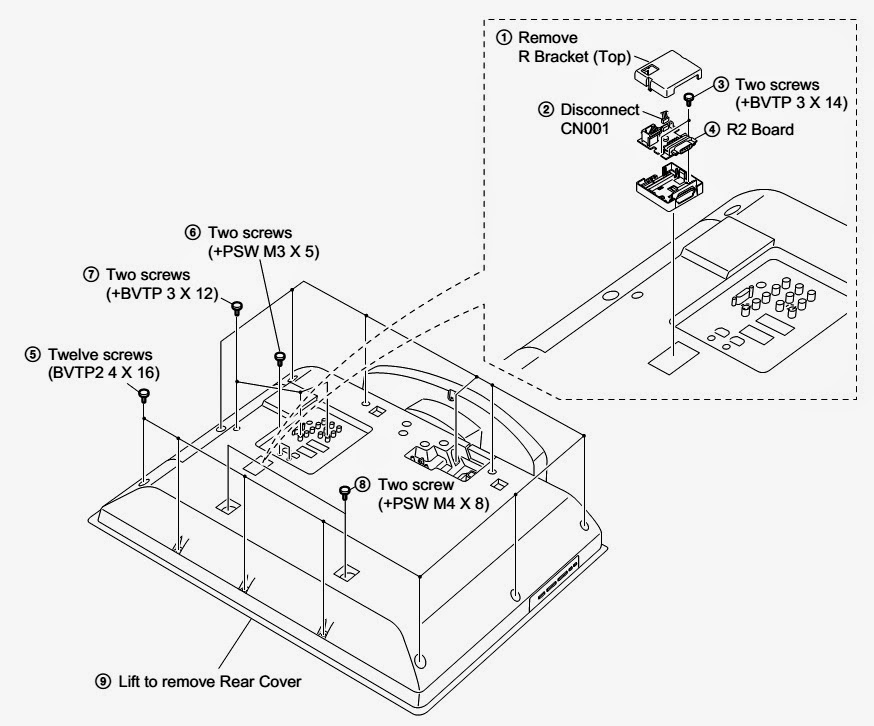 ① Remove
R Bracket (Top)

③ Two screws
(+BVTP 3 X 14)

② Disconnect
CN001

④ R2 Board

⑥ Two screws
(+PSW M3 X 5)

⑦ Two screws
(+BVTP 3 X 12)

⑤ Twelve screws
(BVTP2 4 X 16)

⑧ Two screw
(+PSW M4 X 8)

⑨ Lift to remove Rear Cover