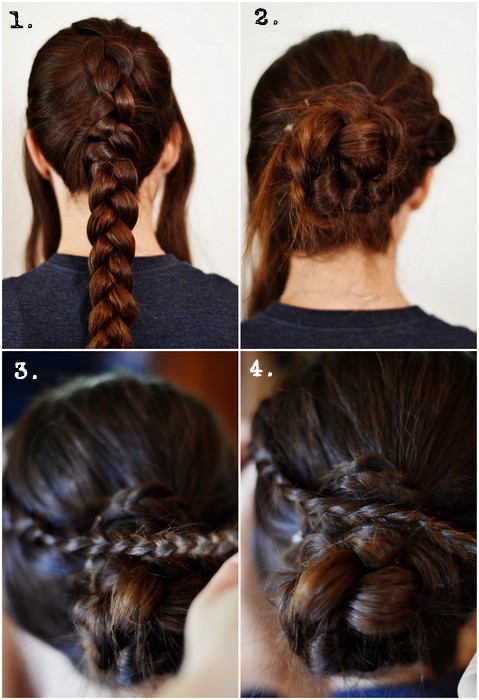 1.

2.

3.

4.