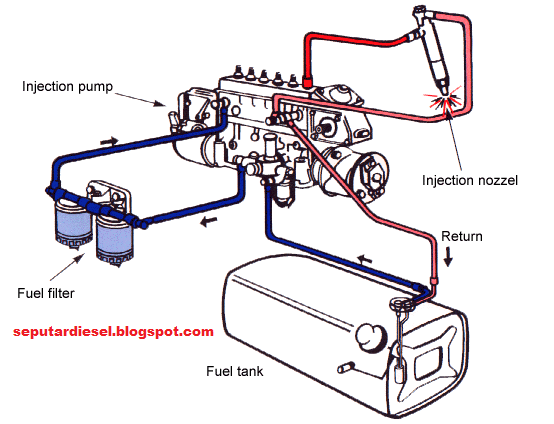 Injection pump

Injection nozzel

Return

Fuel filter

seputardiesel.blogspot.com

Fuel tank