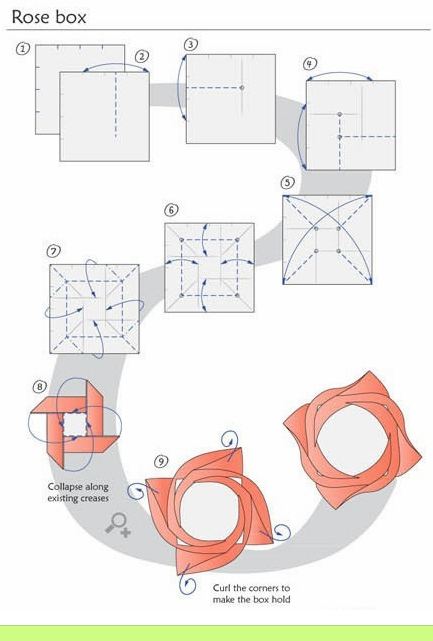 Rose box

1

2

3

4

5

6

7

8

Collapse along existing creases

9

Curl the corners to make the box hold