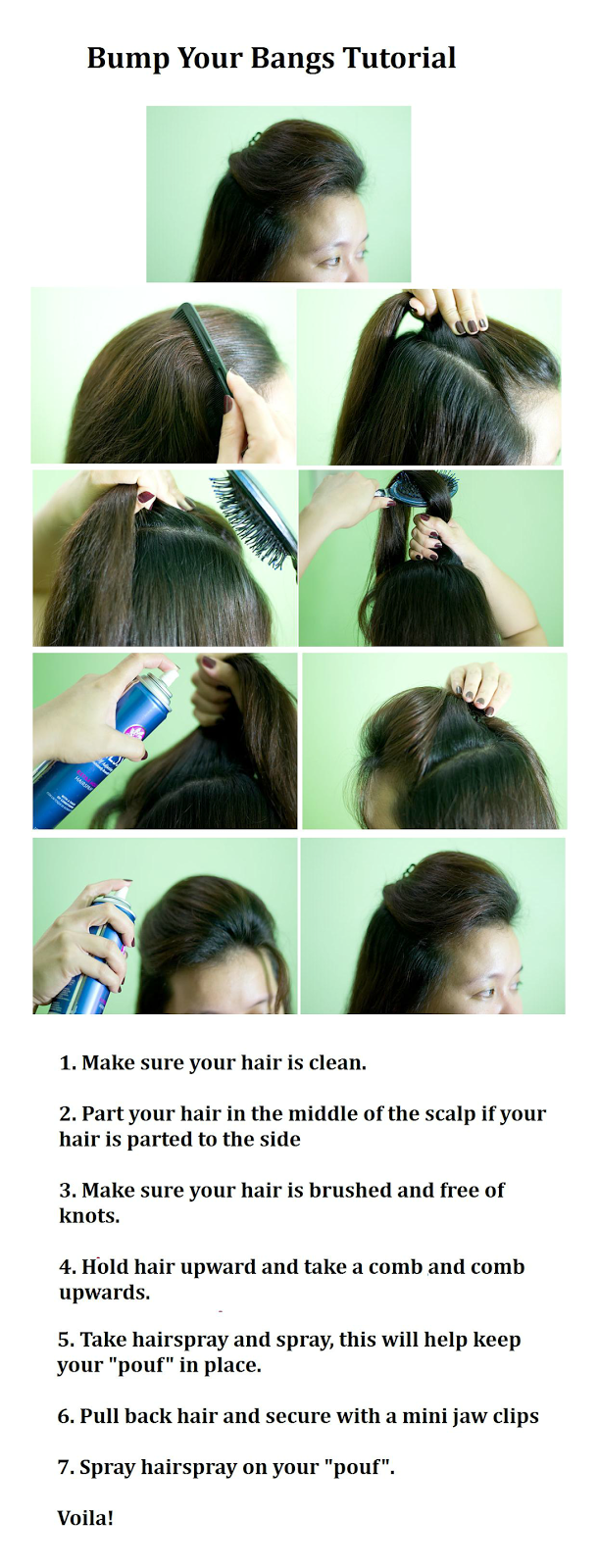 Bump Your Bangs Tutorial

1. Make sure your hair is clean.

2. Part your hair in the middle of the scalp if your hair is parted to the side

3. Make sure your hair is brushed and free of knots.

4. Hold hair upward and take a comb and comb upwards.

5. Take hairspray and spray, this will help keep your "pouf" in place.

6. Pull back hair and secure with a mini jaw clips

7. Spray hairspray on your "pouf".

Voila!