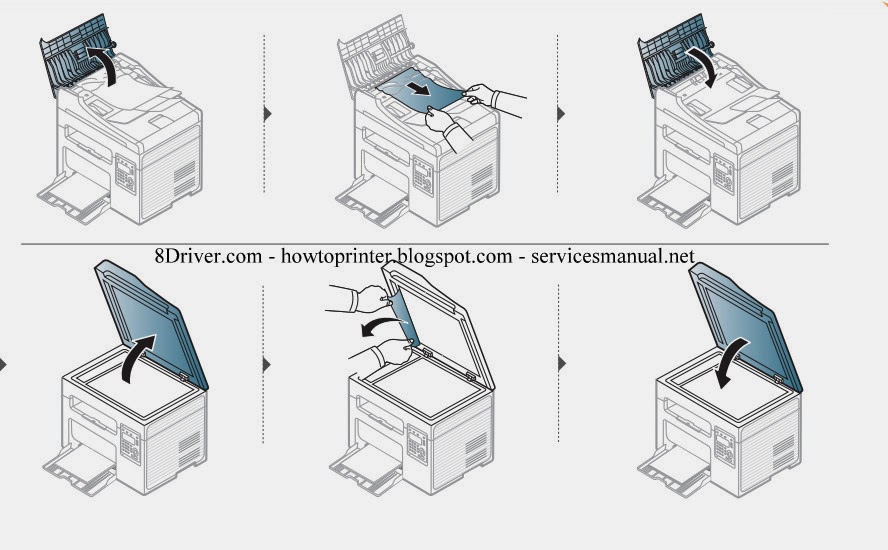 8Driver.com - howtoprinter.blogspot.com - servicesmanual.net