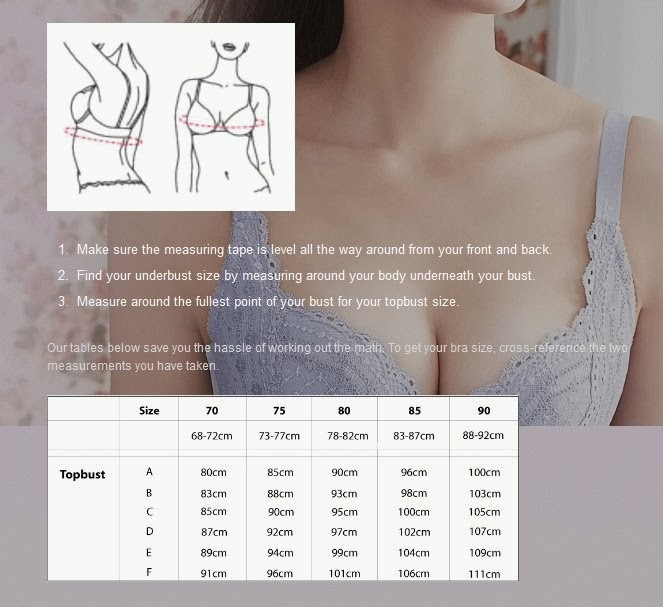 1. Make sure the measuring tape is level all the way around from your front and back.
2. Find your underbust size by measuring around your body underneath your bust.
3. Measure around the fullest point of your bust for your topbust size.

Our tables below save you the hassle of working out the math. To get your bra size, cross-reference the two measurements you have taken.

|  | Size | 70 | 75 | 80 | 85 | 90 |
|---|---|---|---|---|---|---|
|  |  | 68-72cm | 73-77cm | 78-82cm | 83-87cm | 88-92cm |
| Topbust | A | 80cm | 85cm | 90cm | 96cm | 100cm |
|  | B | 83cm | 88cm | 93cm | 98cm | 103cm |
|  | C | 85cm | 90cm | 95cm | 100cm | 105cm |
|  | D | 87cm | 92cm | 97cm | 102cm | 107cm |
|  | E | 89cm | 94cm | 99cm | 104cm | 109cm |
|  | F | 91cm | 96cm | 101cm | 106cm | 111cm |