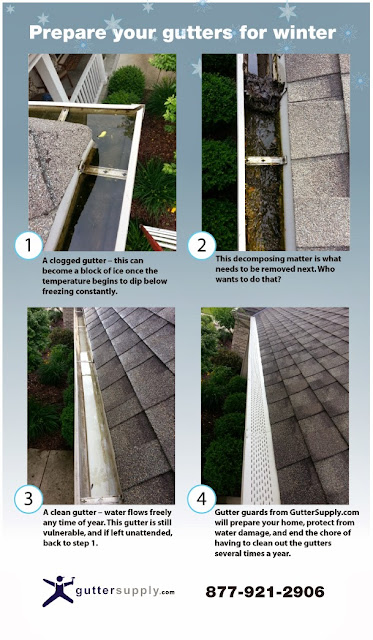 Prepare your gutters for winter

1

A clogged gutter – this can become a block of ice once the temperature begins to dip below freezing constantly.

2

This decomposing matter is what needs to be removed next. Who wants to do that?

3

A clean gutter – water flows freely any time of year. This gutter is still vulnerable, and if left unattended, back to step 1.

4

Gutter guards from GutterSupply.com will prepare your home, protect from water damage, and end the chore of having to clean out the gutters several times a year.

guttersupply.com

877-921-2906