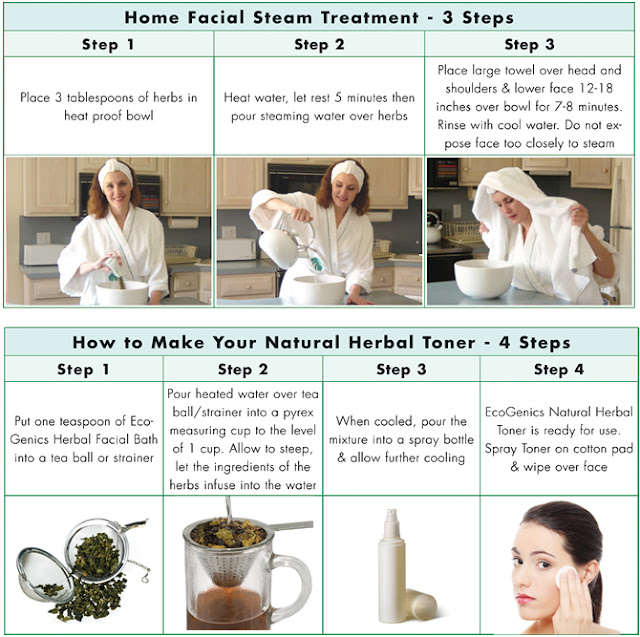 Home Facial Steam Treatment - 3 Steps

| Step 1 | Step 2 | Step 3 |
|---|---|---|
| Place 3 tablespoons of herbs in heat proof bowl | Heat water, let rest 5 minutes then pour steaming water over herbs | Place large towel over head and shoulders & lower face 12-18 inches over bowl for 7-8 minutes. Rinse with cool water. Do not expose face too closely to steam |

How to Make Your Natural Herbal Toner - 4 Steps

| Step 1 | Step 2 | Step 3 | Step 4 |
|---|---|---|---|
| Put one teaspoon of EcoGenics Herbal Facial Bath into a tea ball or strainer | Pour heated water over tea ball/strainer into a pyrex measuring cup to the level of 1 cup. Allow to steep, let the ingredients of the herbs infuse into the water | When cooled, pour the mixture into a spray bottle & allow further cooling | EcoGenics Natural Herbal Toner is ready for use. Spray Toner on cotton pad & wipe over face |