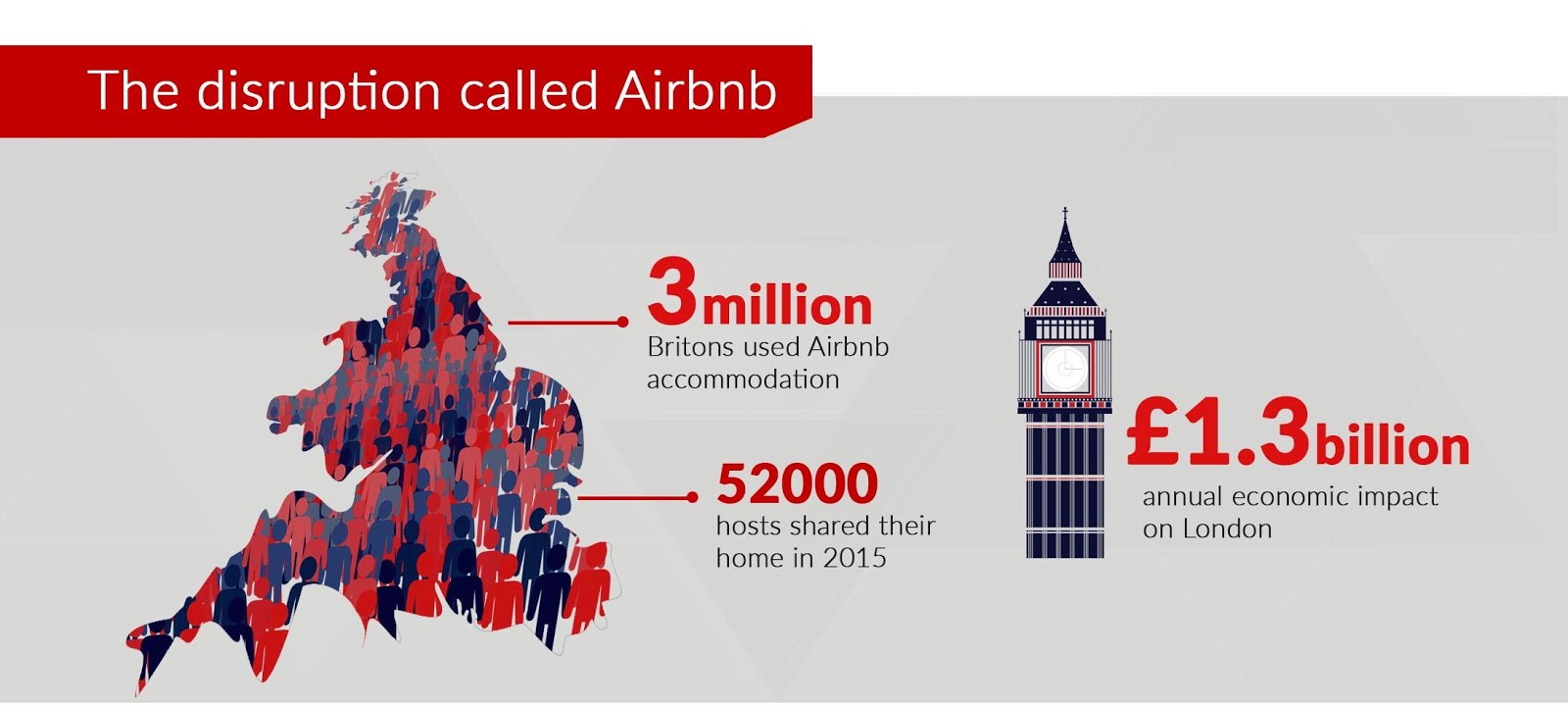 The disruption called Airbnb

3million
Britons used Airbnb accommodation

52000
hosts shared their home in 2015

£1.3billion
annual economic impact on London