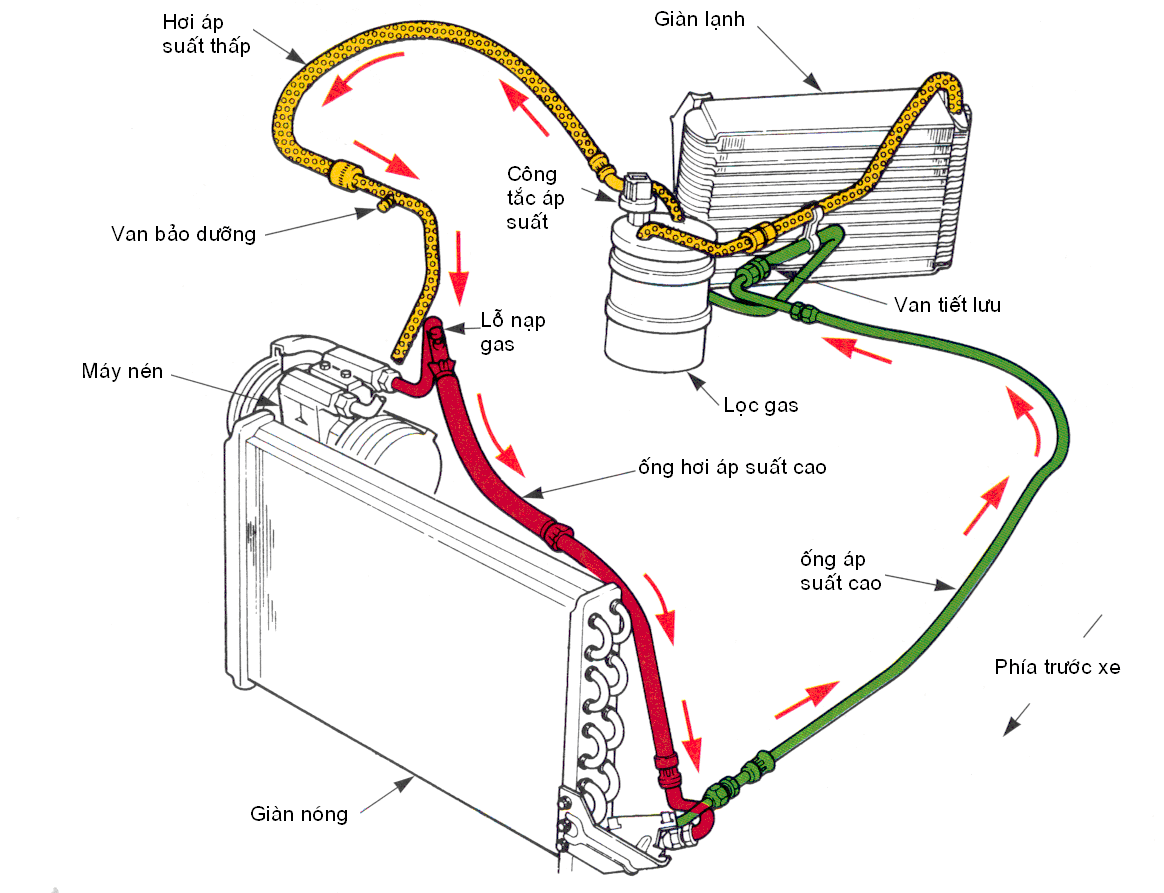 Hơi áp suất thấp

Giàn lạnh

Công tắc áp suất

Van bảo dưỡng

Van tiết lưu

Lỗ nạp gas

Máy nén

Lọc gas

ống hơi áp suất cao

ống áp suất cao

Phía trước xe

Giàn nóng