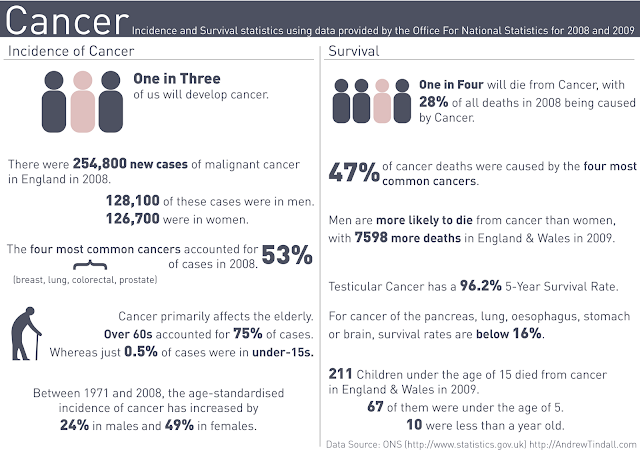 Cancer Incidence and Survival statistics using data provided by the Office For National Statistics for 2008 and 2009

Incidence of Cancer

One in Three of us will develop cancer.

There were 254,800 new cases of malignant cancer in England in 2008.

128,100 of these cases were in men.
126,700 were in women.

The four most common cancers accounted for 53% of cases in 2008.
(breast, lung, colorectal, prostate)

Cancer primarily affects the elderly.
Over 60s accounted for 75% of cases.
Whereas just 0.5% of cases were in under-15s.

Between 1971 and 2008, the age-standardised incidence of cancer has increased by 24% in males and 49% in females.

Survival

One in Four will die from Cancer, with 28% of all deaths in 2008 being caused by Cancer.

47% of cancer deaths were caused by the four most common cancers.

Men are more likely to die from cancer than women, with 7598 more deaths in England & Wales in 2009.

Testicular Cancer has a 96.2% 5-Year Survival Rate.

For cancer of the pancreas, lung, oesophagus, stomach or brain, survival rates are below 16%.

211 Children under the age of 15 died from cancer in England & Wales in 2009.
67 of them were under the age of 5.
10 were less than a year old.

Data Source: ONS (http://www.statistics.gov.uk) http://AndrewTindall.com