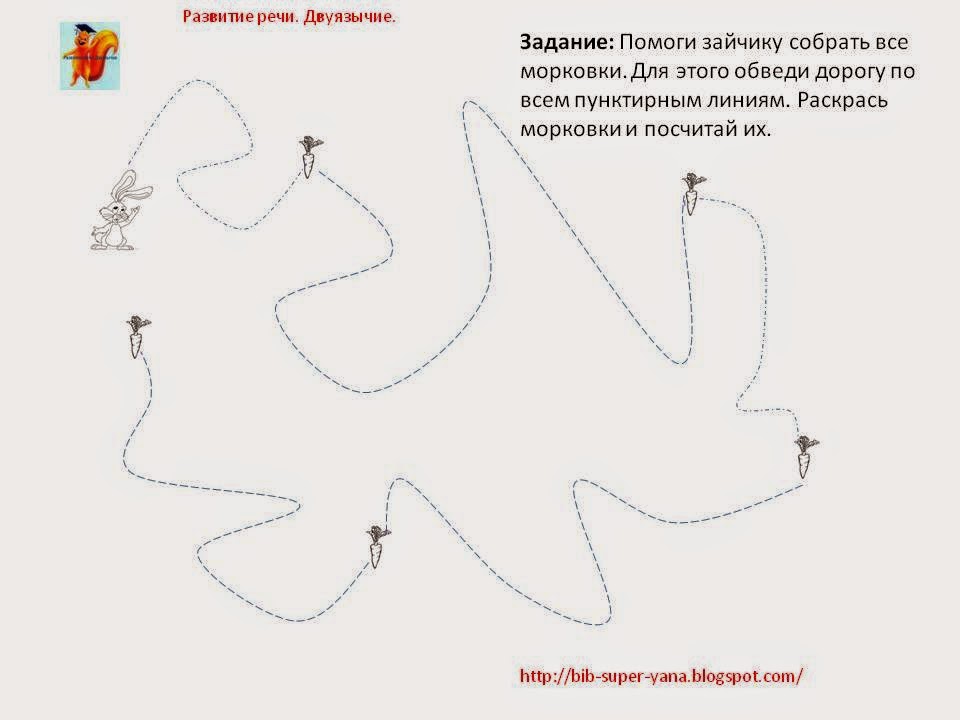 Развитие речи. Двуязычие.

**Задание:** Помоги зайчику собрать все морковки. Для этого обведи дорогу по всем пунктирным линиям. Раскрась морковки и посчитай их.

http://bib-super-yana.blogspot.com/