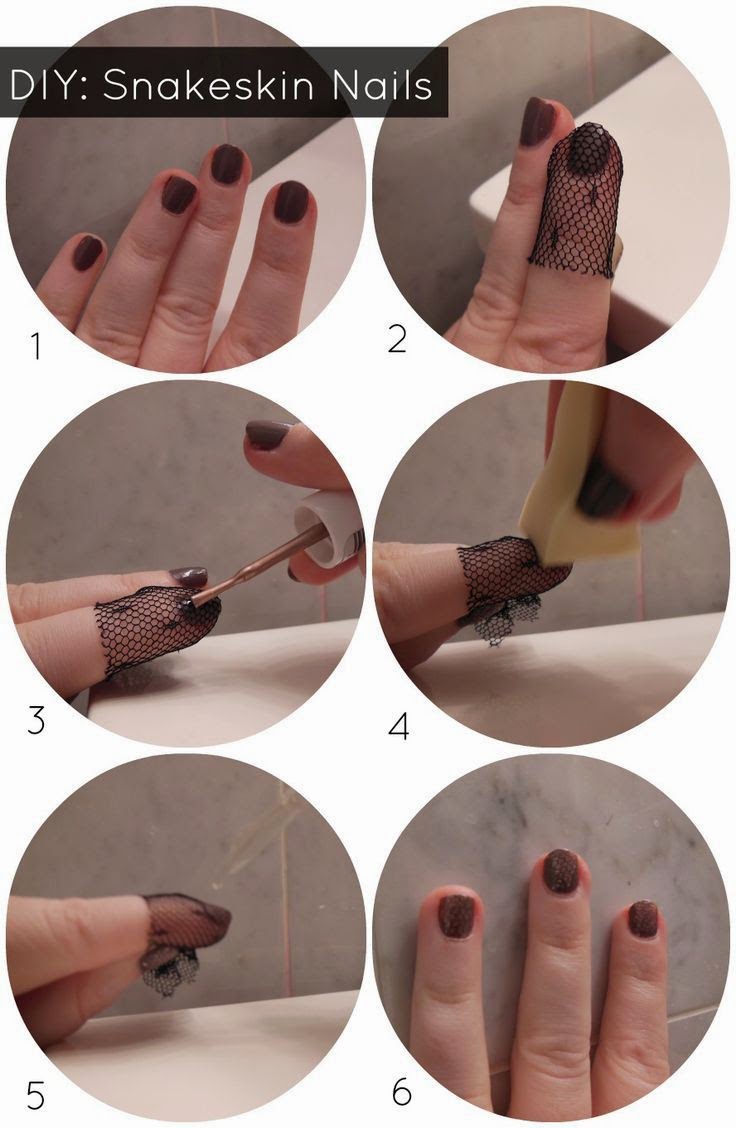 DIY: Snakeskin Nails

1

2

3

4

5

6