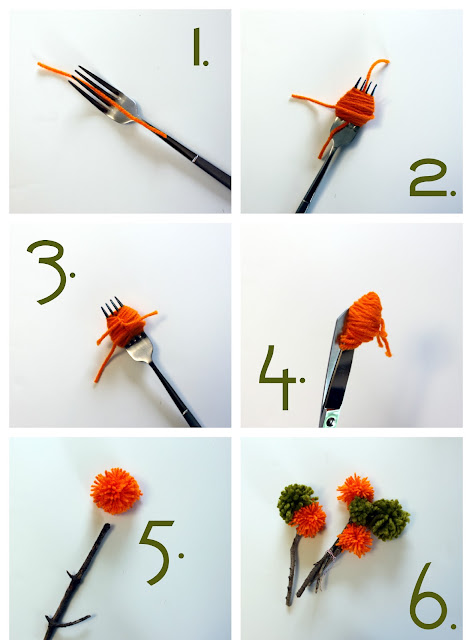 1.

2.

3.

4.

5.

6.