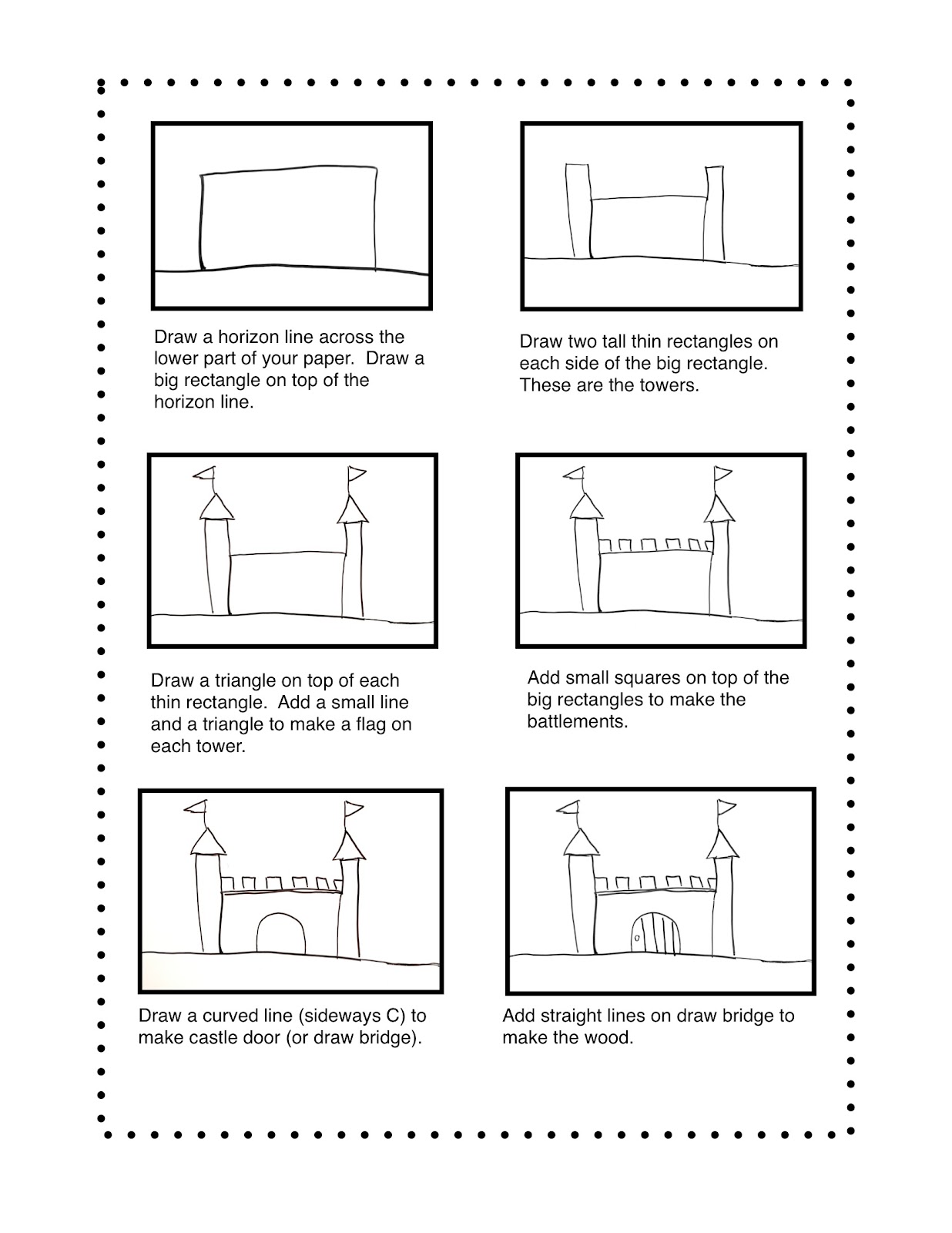 Draw a horizon line across the lower part of your paper. Draw a big rectangle on top of the horizon line.

Draw two tall thin rectangles on each side of the big rectangle. These are the towers.

Draw a triangle on top of each thin rectangle. Add a small line and a triangle to make a flag on each tower.

Add small squares on top of the big rectangles to make the battlements.

Draw a curved line (sideways C) to make castle door (or draw bridge).

Add straight lines on draw bridge to make the wood.