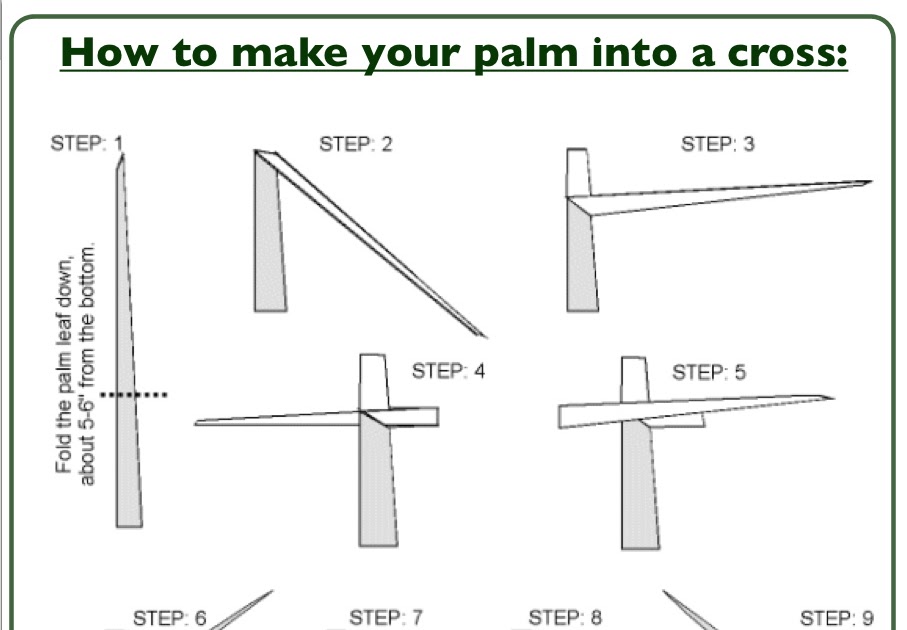 How to make your palm into a cross:

STEP: 1

Fold the palm leaf down, about 5-6" from the bottom.

STEP: 2

STEP: 3

STEP: 4

STEP: 5

STEP: 6

STEP: 7

STEP: 8

STEP: 9