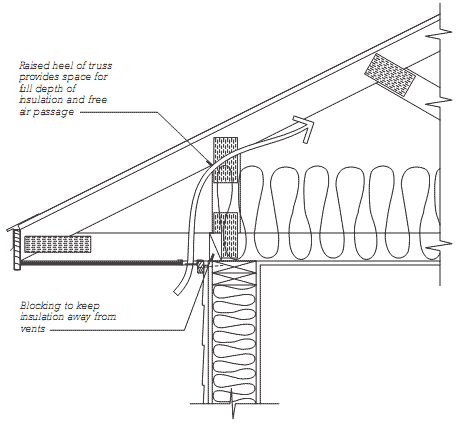 Raised heel of truss provides space for full depth of insulation and free air passage

Blocking to keep insulation away from vents