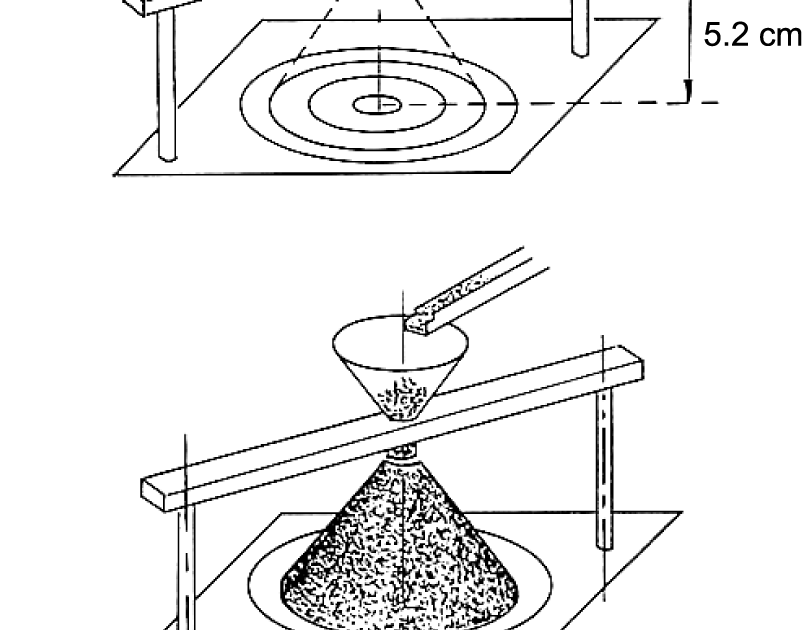 5.2 cm