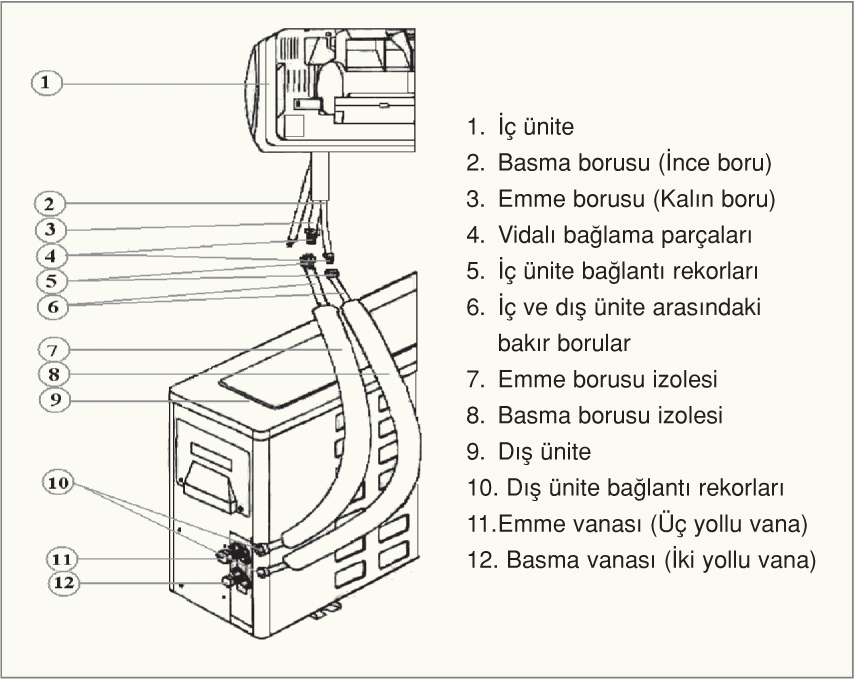 1
2
3
4
5
6
7
8
9
10
11
12

1. İç ünite
2. Basma borusu (İnce boru)
3. Emme borusu (Kalın boru)
4. Vidalı bağlama parçaları
5. İç ünite bağlantı rekorları
6. İç ve dış ünite arasındaki bakır borular
7. Emme borusu izolesi
8. Basma borusu izolesi
9. Dış ünite
10. Dış ünite bağlantı rekorları
11.Emme vanası (Üç yollu vana)
12. Basma vanası (İki yollu vana)