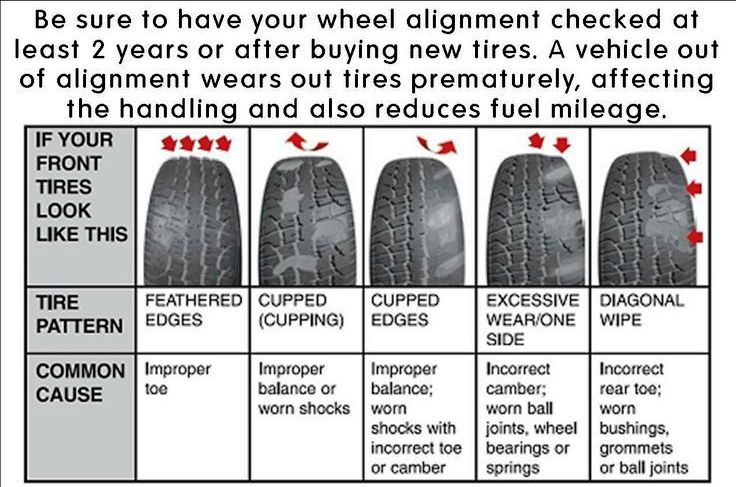 Be sure to have your wheel alignment checked at least 2 years or after buying new tires. A vehicle out of alignment wears out tires prematurely, affecting the handling and also reduces fuel mileage.

| IF YOUR FRONT TIRES LOOK LIKE THIS | | | | | |
|---|---|---|---|---|---|
| TIRE PATTERN | FEATHERED EDGES | CUPPED (CUPPING) | CUPPED EDGES | EXCESSIVE WEAR/ONE SIDE | DIAGONAL WIPE |
| COMMON CAUSE | Improper toe | Improper balance or worn shocks | Improper balance; worn shocks with incorrect toe or camber | Incorrect camber; worn ball joints, wheel bearings or springs | Incorrect rear toe; worn bushings, grommets or ball joints |