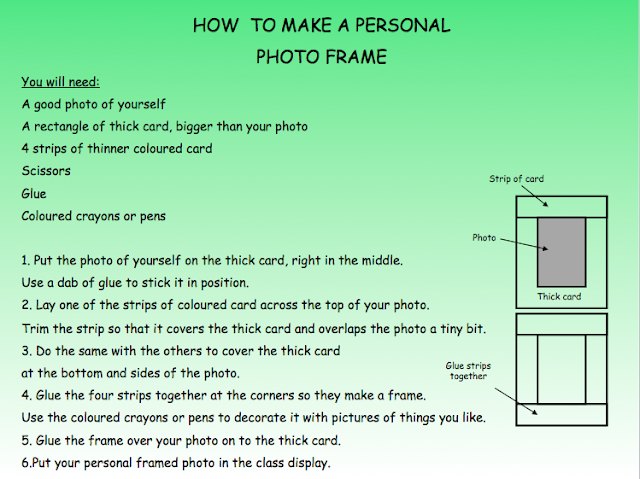 HOW TO MAKE A PERSONAL PHOTO FRAME

You will need:
A good photo of yourself
A rectangle of thick card, bigger than your photo
4 strips of thinner coloured card
Scissors
Glue
Coloured crayons or pens

1. Put the photo of yourself on the thick card, right in the middle.
Use a dab of glue to stick it in position.
2. Lay one of the strips of coloured card across the top of your photo.
Trim the strip so that it covers the thick card and overlaps the photo a tiny bit.
3. Do the same with the others to cover the thick card at the bottom and sides of the photo.
4. Glue the four strips together at the corners so they make a frame.
Use the coloured crayons or pens to decorate it with pictures of things you like.
5. Glue the frame over your photo on to the thick card.
6.Put your personal framed photo in the class display.

Strip of card
Photo
Thick card
Glue strips together