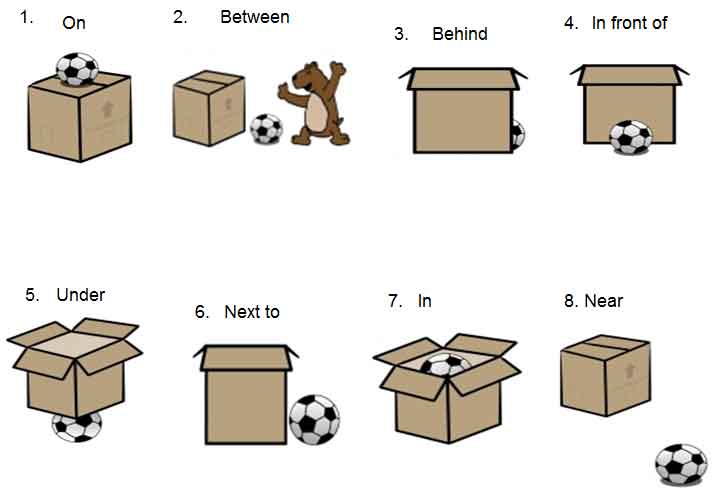 1. On

2. Between

3. Behind

4. In front of

5. Under

6. Next to

7. In

8. Near