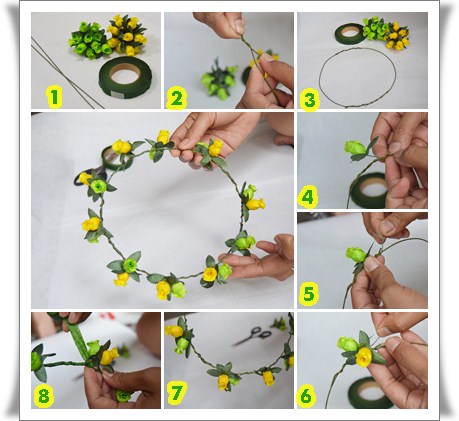 1
2
3
4
5
8
7
6