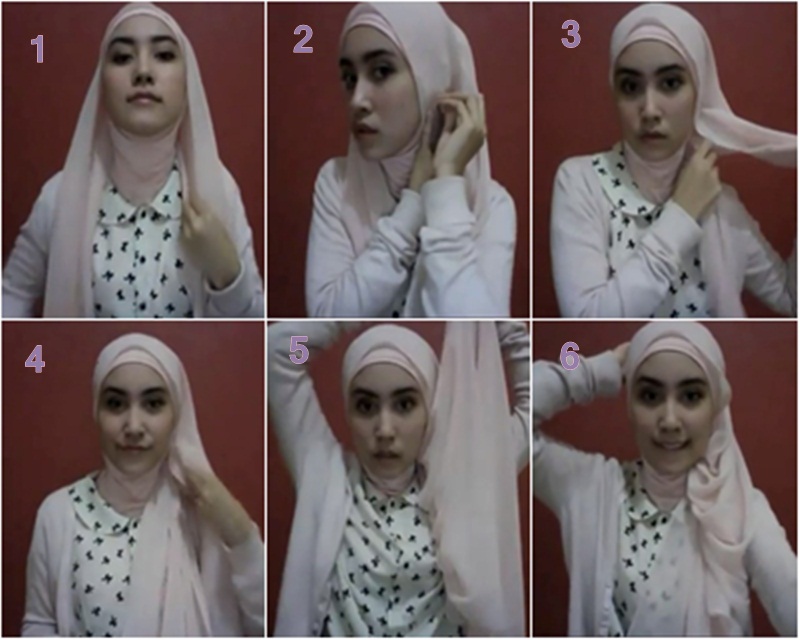 1

2

3

4

5

6