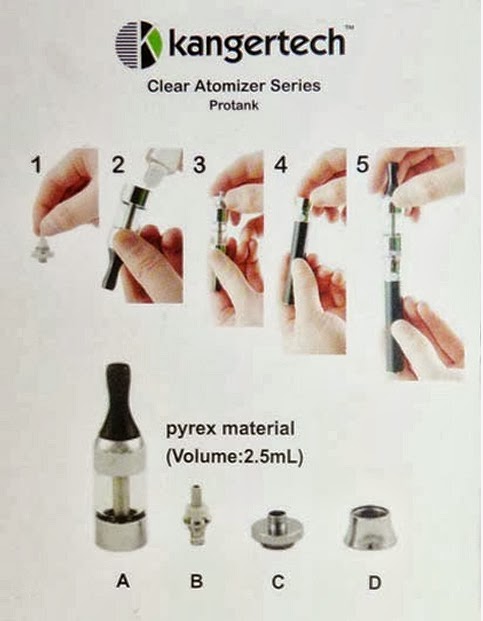 kangertech™

Clear Atomizer Series
Protank

1 2 3 4 5

pyrex material
(Volume:2.5mL)

A B C D