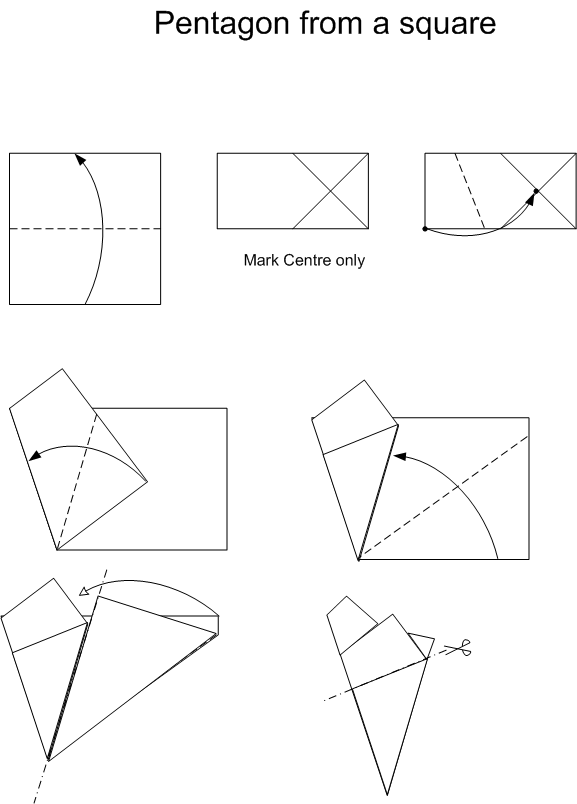 Pentagon from a square

Mark Centre only