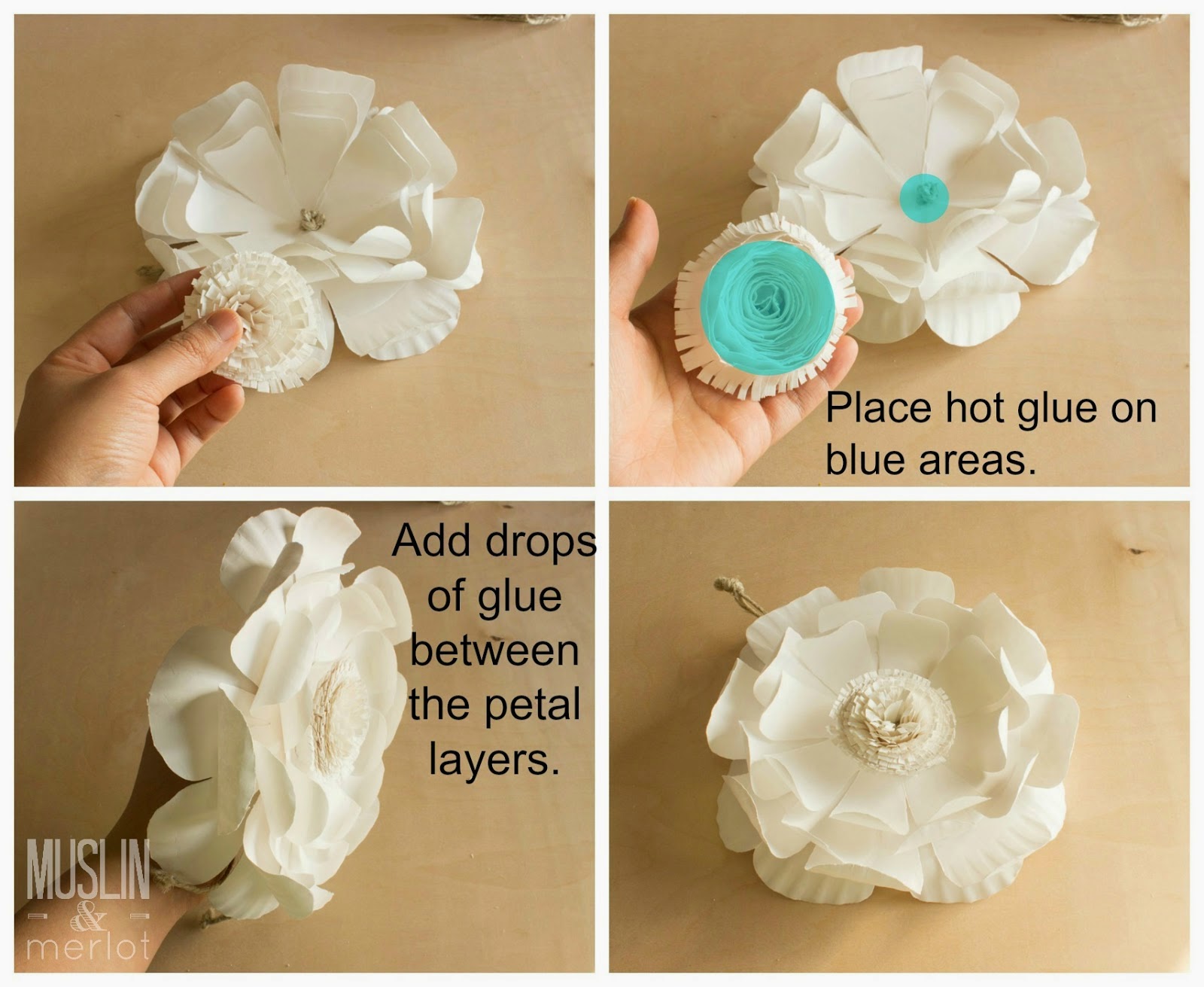 Place hot glue on blue areas.

Add drops of glue between the petal layers.

MUSLIN & merlot