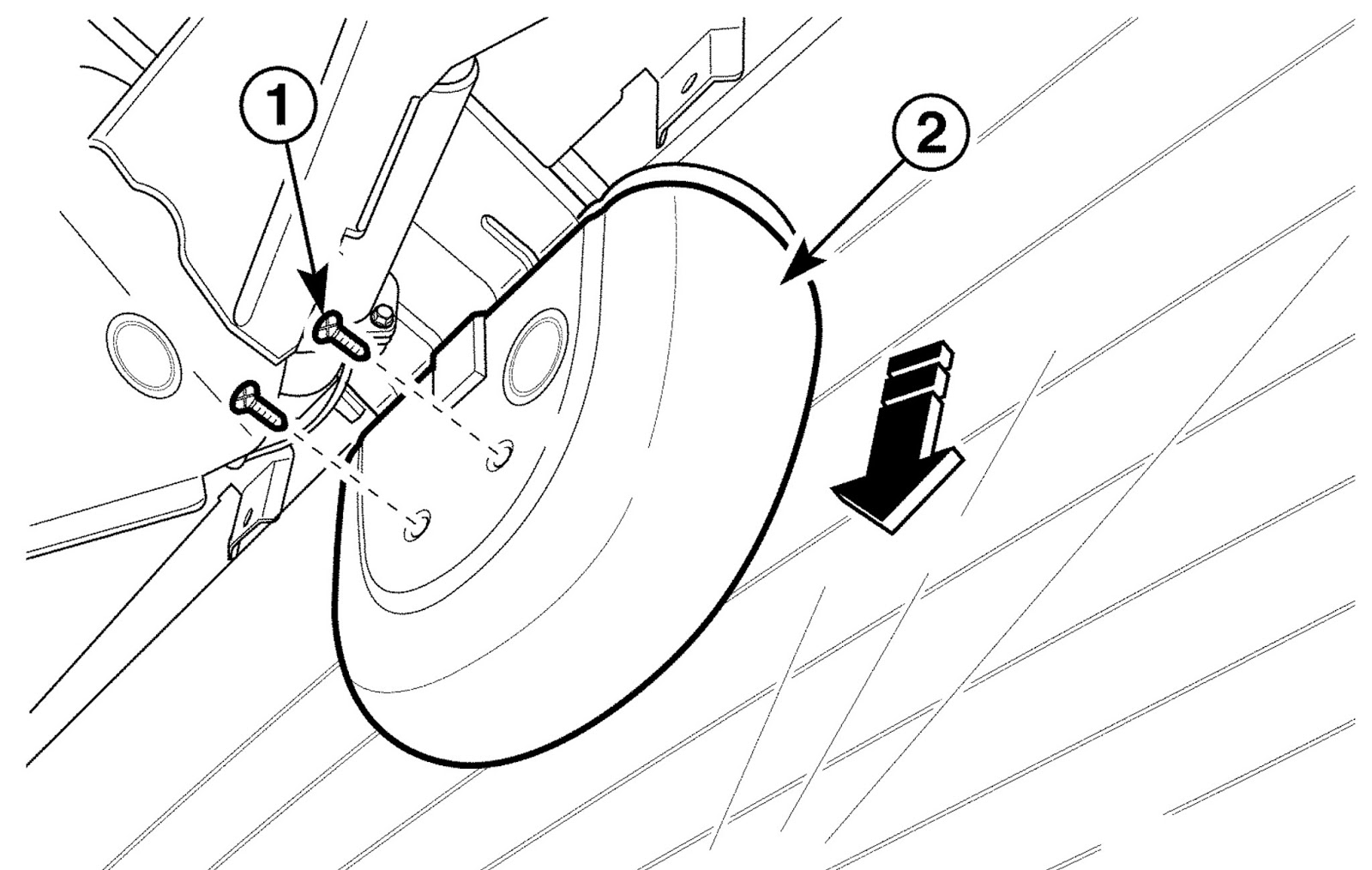 1

2