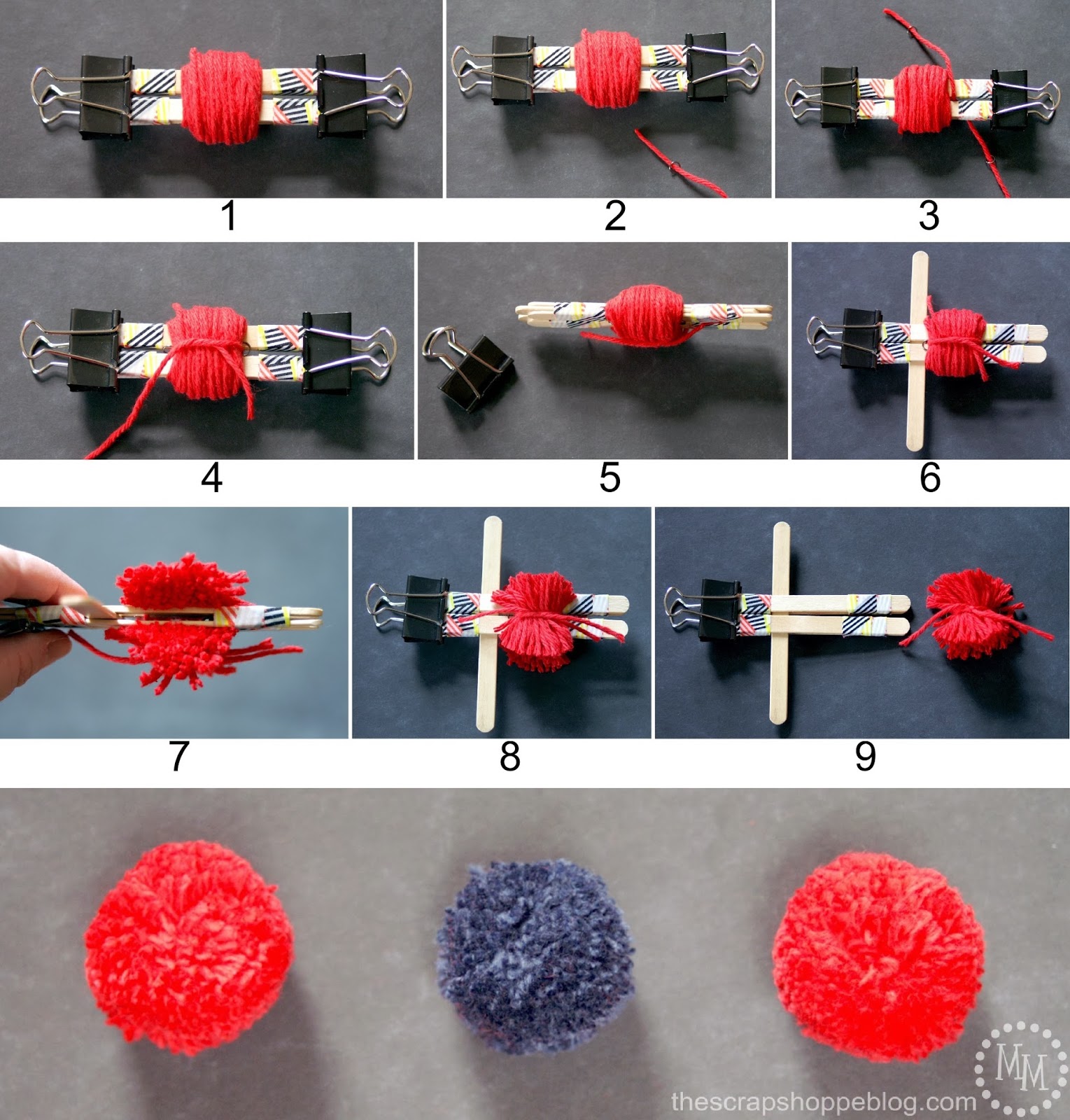 1
2
3
4
5
6
7
8
9
MM
thescrapshoppeblog.com