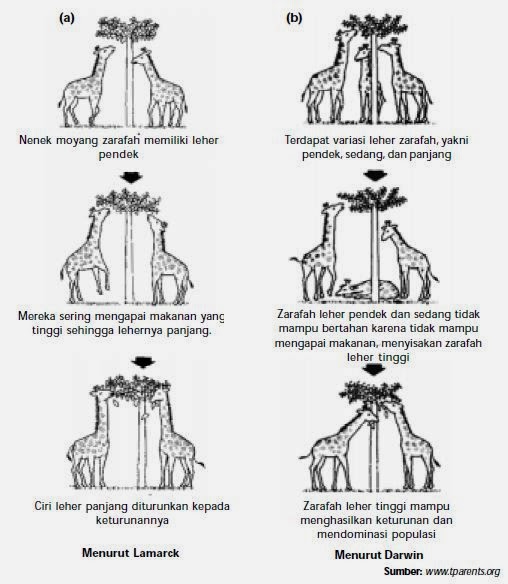 (a)

Nenek moyang zarafah memiliki leher pendek

Mereka sering mengapai makanan yang tinggi sehingga lehernya panjang.

Ciri leher panjang diturunkan kepada keturunannya

Menurut Lamarck

(b)

Terdapat variasi leher zarafah, yakni pendek, sedang, dan panjang

Zarafah leher pendek dan sedang tidak mampu bertahan karena tidak mampu mengapai makanan, menyisakan zarafah leher tinggi

Zarafah leher tinggi mampu menghasilkan keturunan dan mendominasi populasi

Menurut Darwin

Sumber: www.tparents.org