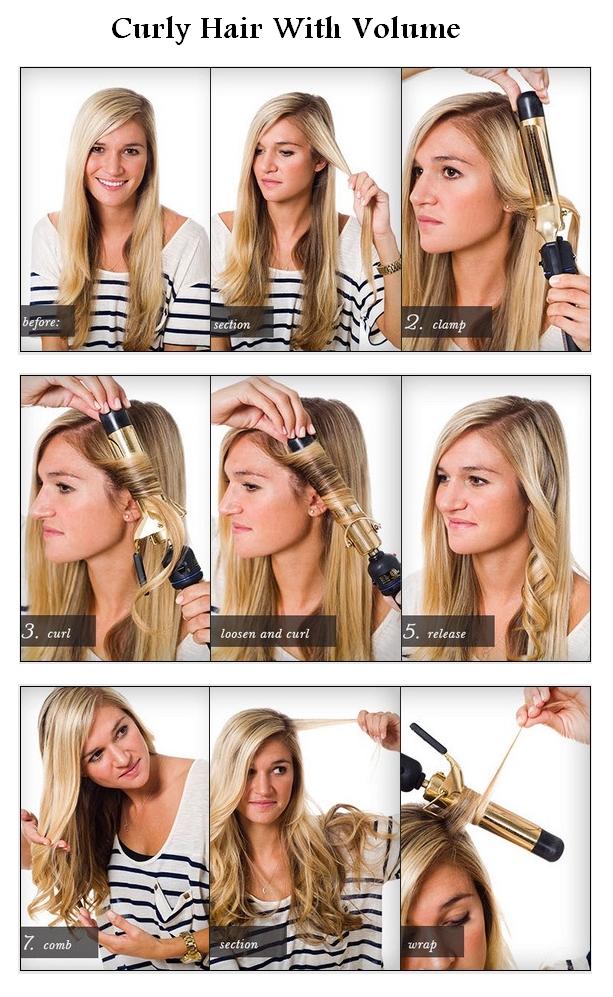 Curly Hair With Volume

before:

section

2. clamp

3. curl

loosen and curl

5. release

7. comb

section

wrap