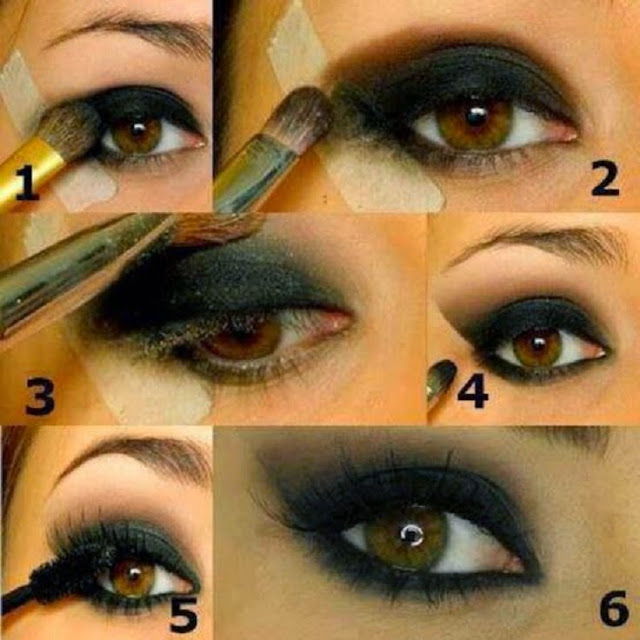 1
2
3
4
5
6