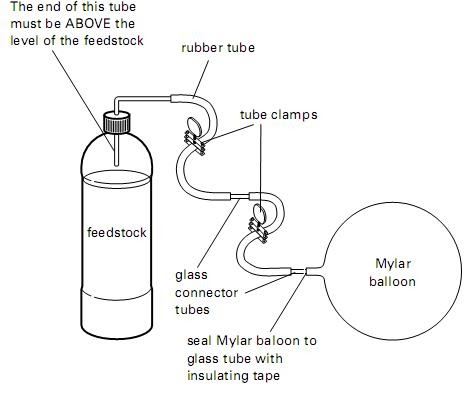 The end of this tube must be ABOVE the level of the feedstock

rubber tube

tube clamps

feedstock

glass connector tubes

Mylar balloon

seal Mylar baloon to glass tube with insulating tape