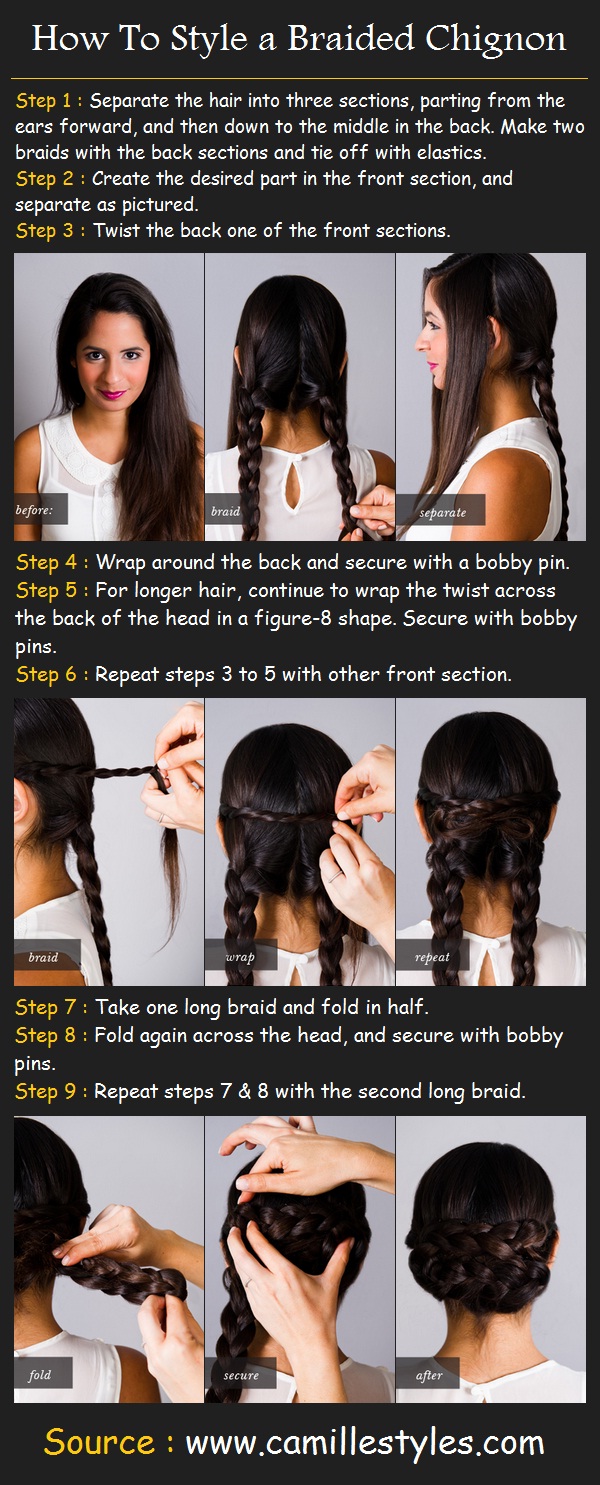 How To Style a Braided Chignon

Step 1 : Separate the hair into three sections, parting from the ears forward, and then down to the middle in the back. Make two braids with the back sections and tie off with elastics.
Step 2 : Create the desired part in the front section, and separate as pictured.
Step 3 : Twist the back one of the front sections.

before:
braid
separate

Step 4 : Wrap around the back and secure with a bobby pin.
Step 5 : For longer hair, continue to wrap the twist across the back of the head in a figure-8 shape. Secure with bobby pins.
Step 6 : Repeat steps 3 to 5 with other front section.

braid
wrap
repeat

Step 7 : Take one long braid and fold in half.
Step 8 : Fold again across the head, and secure with bobby pins.
Step 9 : Repeat steps 7 & 8 with the second long braid.

fold
secure
after

Source : www.camillestyles.com