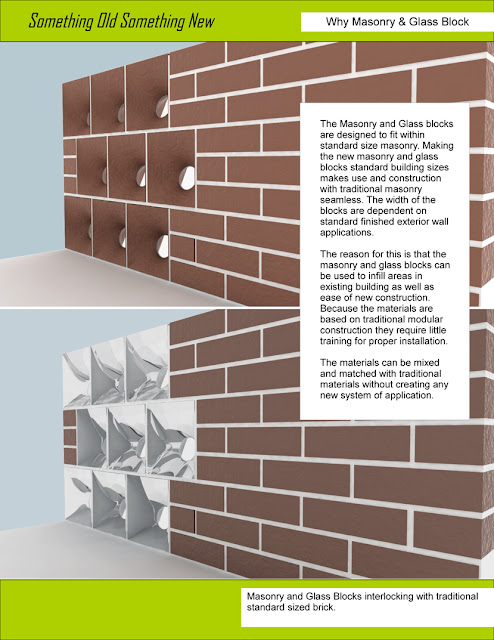 Something Old Something New

Why Masonry & Glass Block

The Masonry and Glass blocks are designed to fit within standard size masonry. Making the new masonry and glass blocks standard building sizes makes use and construction with traditional masonry seamless. The width of the blocks are dependent on standard finished exterior wall applications.

The reason for this is that the masonry and glass blocks can be used to infill areas in existing building as well as ease of new construction. Because the materials are based on traditional modular construction they require little training for proper installation.

The materials can be mixed and matched with traditional materials without creating any new system of application.

Masonry and Glass Blocks interlocking with traditional standard sized brick.