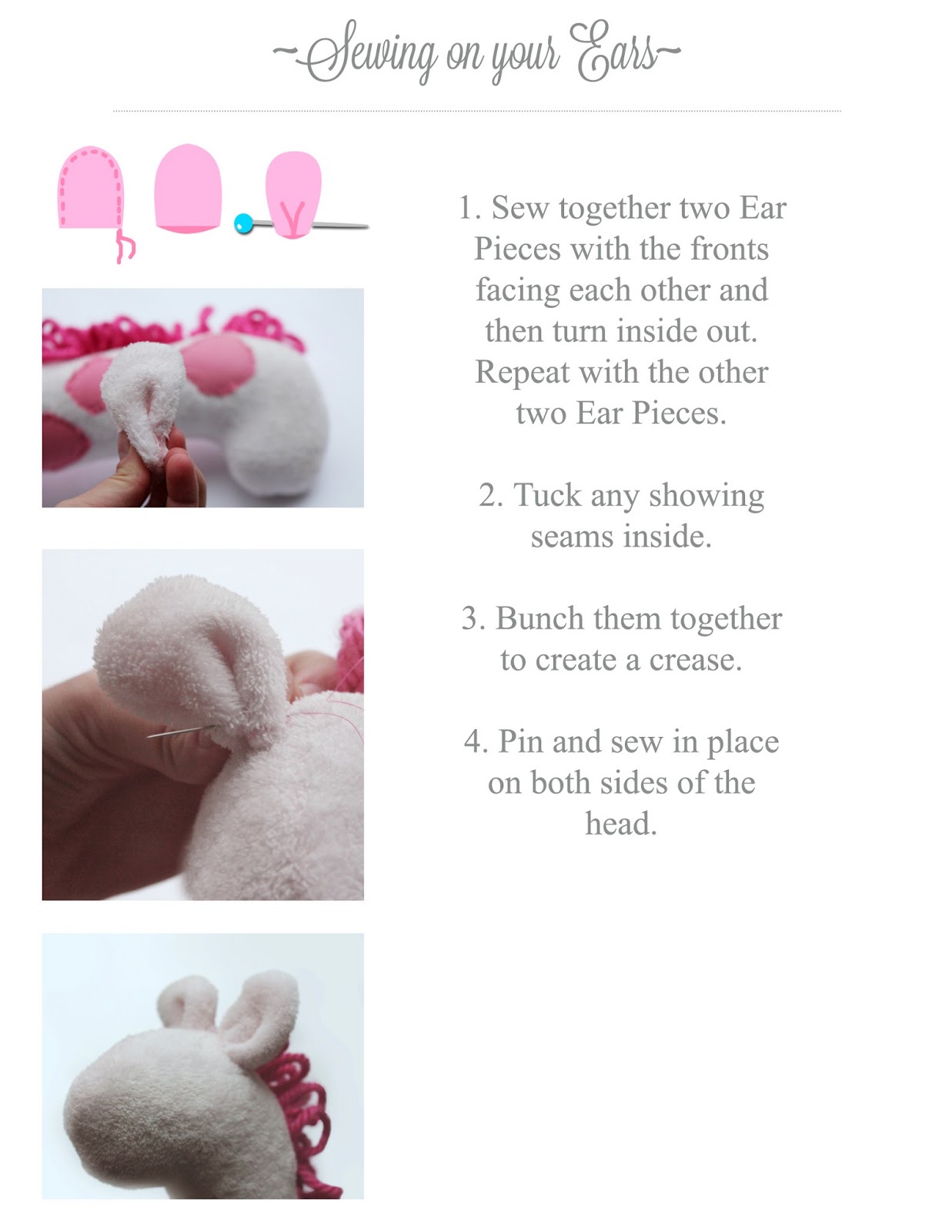 ~Sewing on your Ears~

1. Sew together two Ear Pieces with the fronts facing each other and then turn inside out. Repeat with the other two Ear Pieces.

2. Tuck any showing seams inside.

3. Bunch them together to create a crease.

4. Pin and sew in place on both sides of the head.