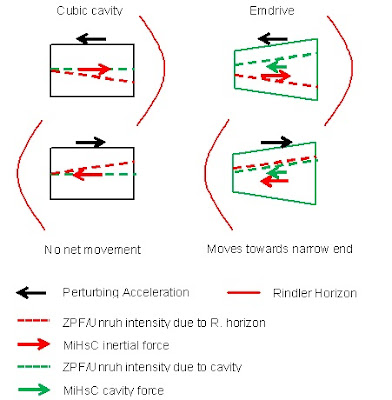 Cubic cavity

Emdrive

No net movement

Moves towards narrow end

Perturbing Acceleration

Rindler Horizon

ZPF/Unruh intensity due to R. horizon

MiHsC inertial force

ZPF/Unruh intensity due to cavity

MiHsC cavity force