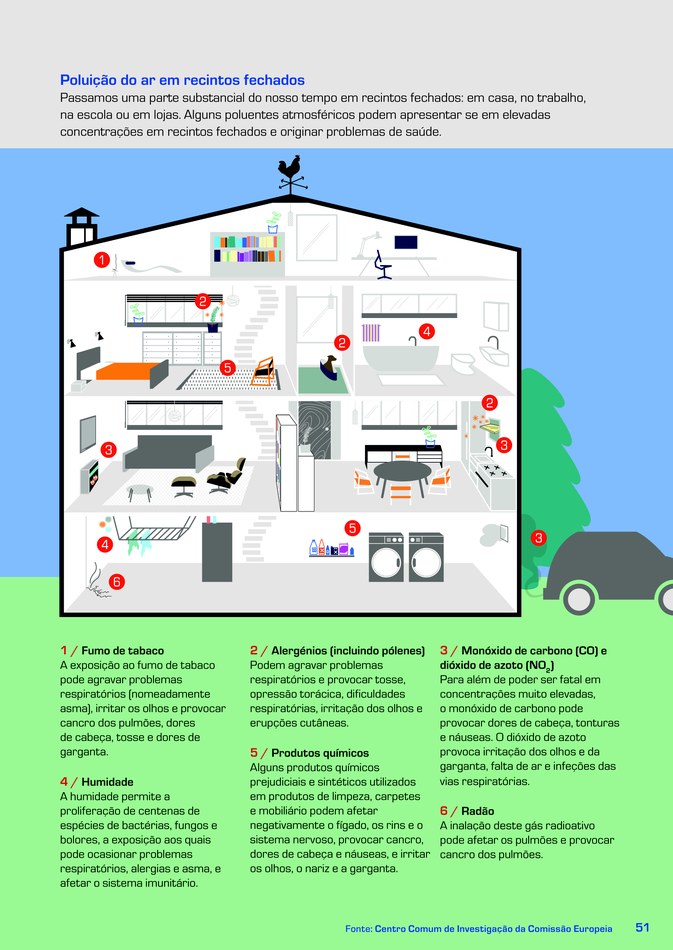 Poluição do ar em recintos fechados
Passamos uma parte substancial do nosso tempo em recintos fechados: em casa, no trabalho, na escola ou em lojas. Alguns poluentes atmosféricos podem apresentar se em elevadas concentrações em recintos fechados e originar problemas de saúde.

1
2
2
4
5
2
3
3
4
5
3
6

1 / Fumo de tabaco
A exposição ao fumo de tabaco pode agravar problemas respiratórios (nomeadamente asma), irritar os olhos e provocar cancro dos pulmões, dores de cabeça, tosse e dores de garganta.

4 / Humidade
A humidade permite a proliferação de centenas de espécies de bactérias, fungos e bolores, a exposição aos quais pode ocasionar problemas respiratórios, alergias e asma, e afetar o sistema imunitário.

2 / Alergénios (incluindo pólenes)
Podem agravar problemas respiratórios e provocar tosse, opressão torácica, dificuldades respiratórias, irritação dos olhos e erupções cutâneas.

5 / Produtos químicos
Alguns produtos químicos prejudiciais e sintéticos utilizados em produtos de limpeza, carpetes e mobiliário podem afetar negativamente o fígado, os rins e o sistema nervoso, provocar cancro, dores de cabeça e náuseas, e irritar os olhos, o nariz e a garganta.

3 / Monóxido de carbono (CO) e dióxido de azoto ($NO_2$)
Para além de poder ser fatal em concentrações muito elevadas, o monóxido de carbono pode provocar dores de cabeça, tonturas e náuseas. O dióxido de azoto provoca irritação dos olhos e da garganta, falta de ar e infeções das vias respiratórias.

6 / Radão
A inalação deste gás radioativo pode afetar os pulmões e provocar cancro dos pulmões.

Fonte: Centro Comum de Investigação da Comissão Europeia 51