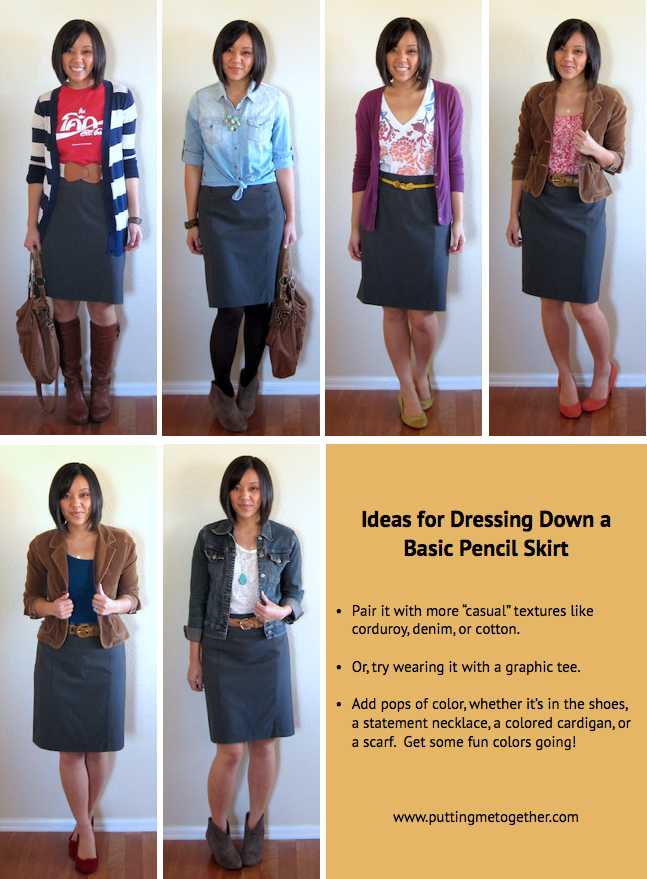 Ideas for Dressing Down a Basic Pencil Skirt

• Pair it with more "casual" textures like corduroy, denim, or cotton.

• Or, try wearing it with a graphic tee.

• Add pops of color, whether it's in the shoes, a statement necklace, a colored cardigan, or a scarf. Get some fun colors going!

www.puttingmetogether.com