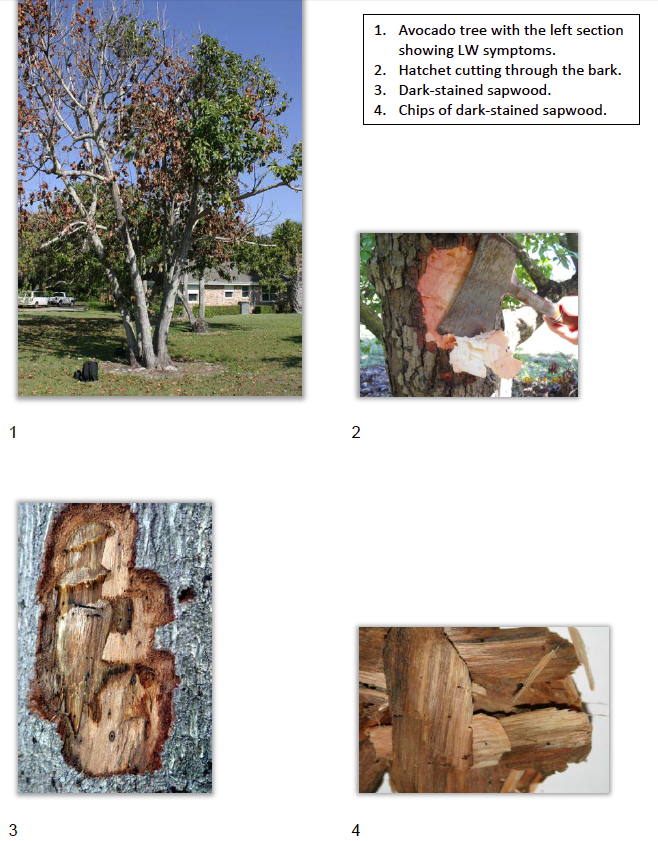 1. Avocado tree with the left section showing LW symptoms.
2. Hatchet cutting through the bark.
3. Dark-stained sapwood.
4. Chips of dark-stained sapwood.

1

2

3

4