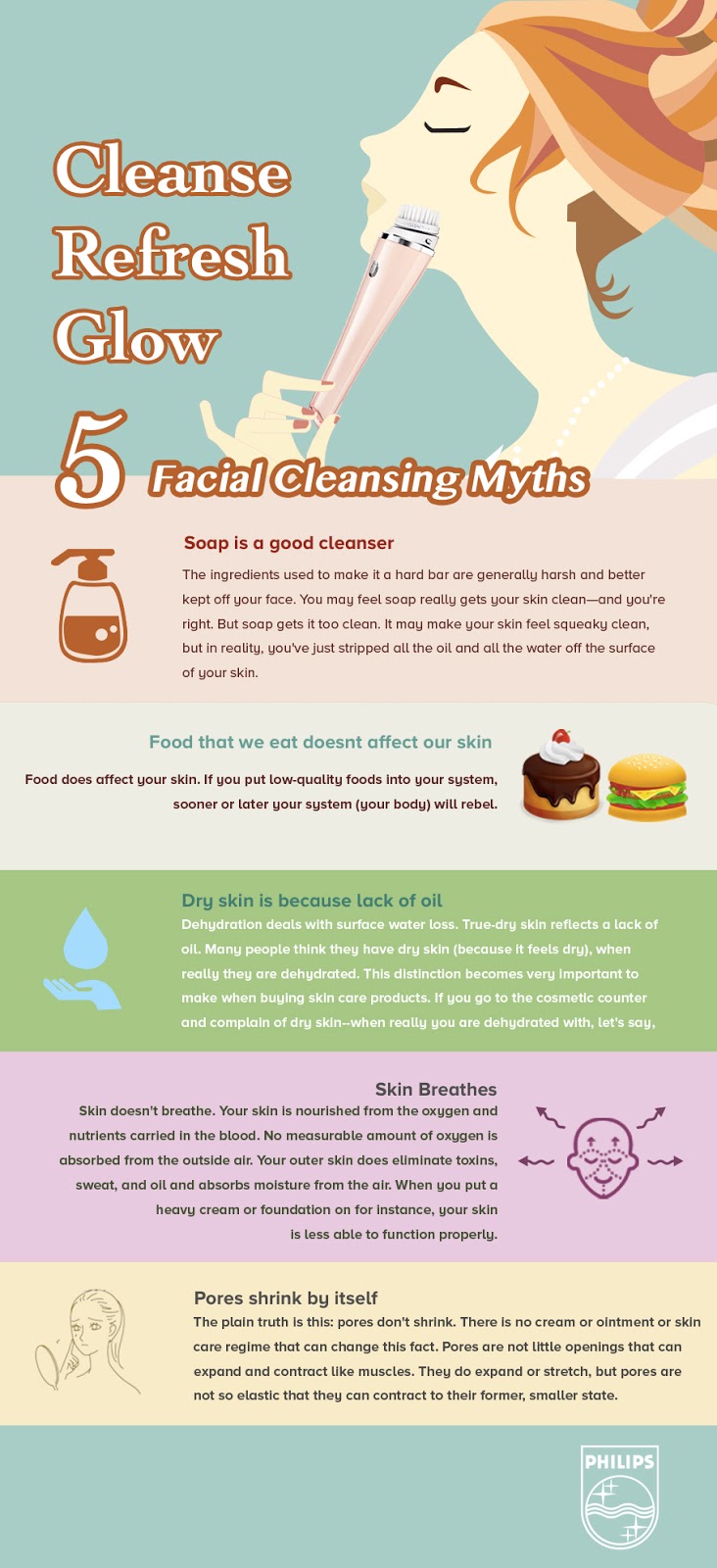 Cleanse
Refresh
Glow

5 Facial Cleansing Myths

Soap is a good cleanser

The ingredients used to make it a hard bar are generally harsh and better kept off your face. You may feel soap really gets your skin clean—and you're right. But soap gets it too clean. It may make your skin feel squeaky clean, but in reality, you've just stripped all the oil and all the water off the surface of your skin.

Food that we eat doesnt affect our skin

Food does affect your skin. If you put low-quality foods into your system, sooner or later your system (your body) will rebel.

Dry skin is because lack of oil

Dehydration deals with surface water loss. True-dry skin reflects a lack of oil. Many people think they have dry skin (because it feels dry), when really they are dehydrated. This distinction becomes very important to make when buying skin care products. If you go to the cosmetic counter and complain of dry skin--when really you are dehydrated with, let's say,

Skin Breathes

Skin doesn't breathe. Your skin is nourished from the oxygen and nutrients carried in the blood. No measurable amount of oxygen is absorbed from the outside air. Your outer skin does eliminate toxins, sweat, and oil and absorbs moisture from the air. When you put a heavy cream or foundation on for instance, your skin is less able to function properly.

Pores shrink by itself

The plain truth is this: pores don't shrink. There is no cream or ointment or skin care regime that can change this fact. Pores are not little openings that can expand and contract like muscles. They do expand or stretch, but pores are not so elastic that they can contract to their former, smaller state.

PHILIPS