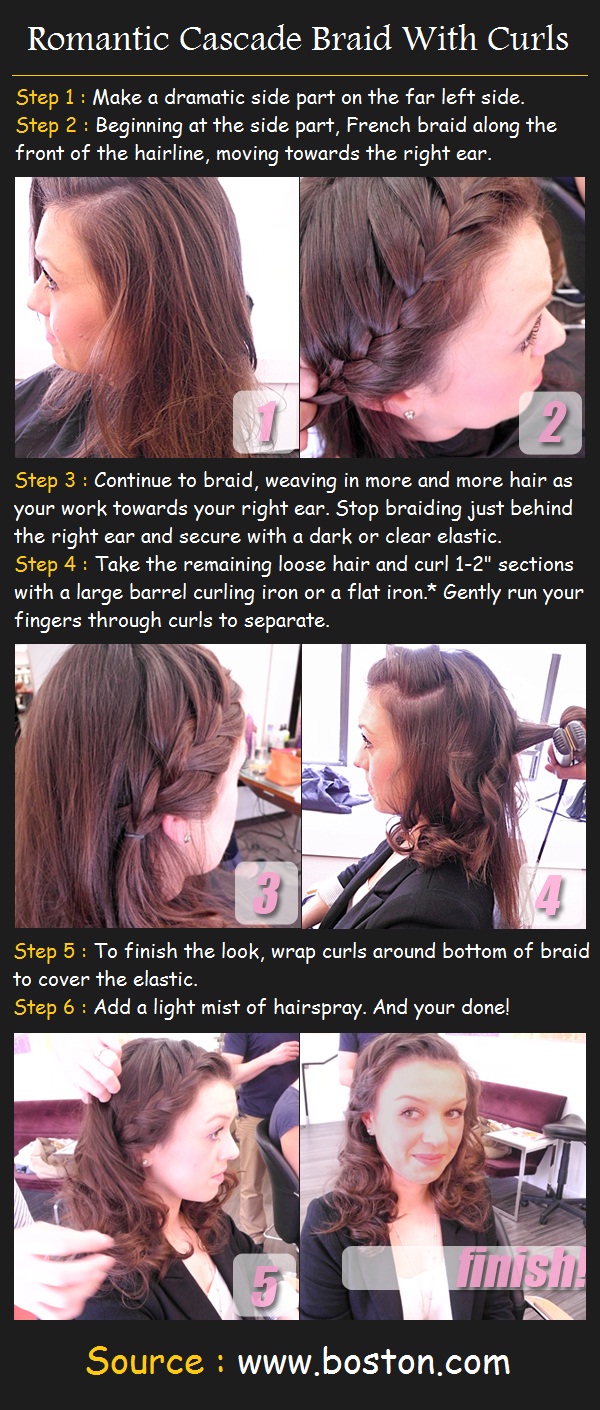 Romantic Cascade Braid With Curls

Step 1 : Make a dramatic side part on the far left side.
Step 2 : Beginning at the side part, French braid along the front of the hairline, moving towards the right ear.

1

2

Step 3 : Continue to braid, weaving in more and more hair as your work towards your right ear. Stop braiding just behind the right ear and secure with a dark or clear elastic.
Step 4 : Take the remaining loose hair and curl 1-2" sections with a large barrel curling iron or a flat iron.* Gently run your fingers through curls to separate.

3

4

Step 5 : To finish the look, wrap curls around bottom of braid to cover the elastic.
Step 6 : Add a light mist of hairspray. And your done!

5

finish!

Source : www.boston.com