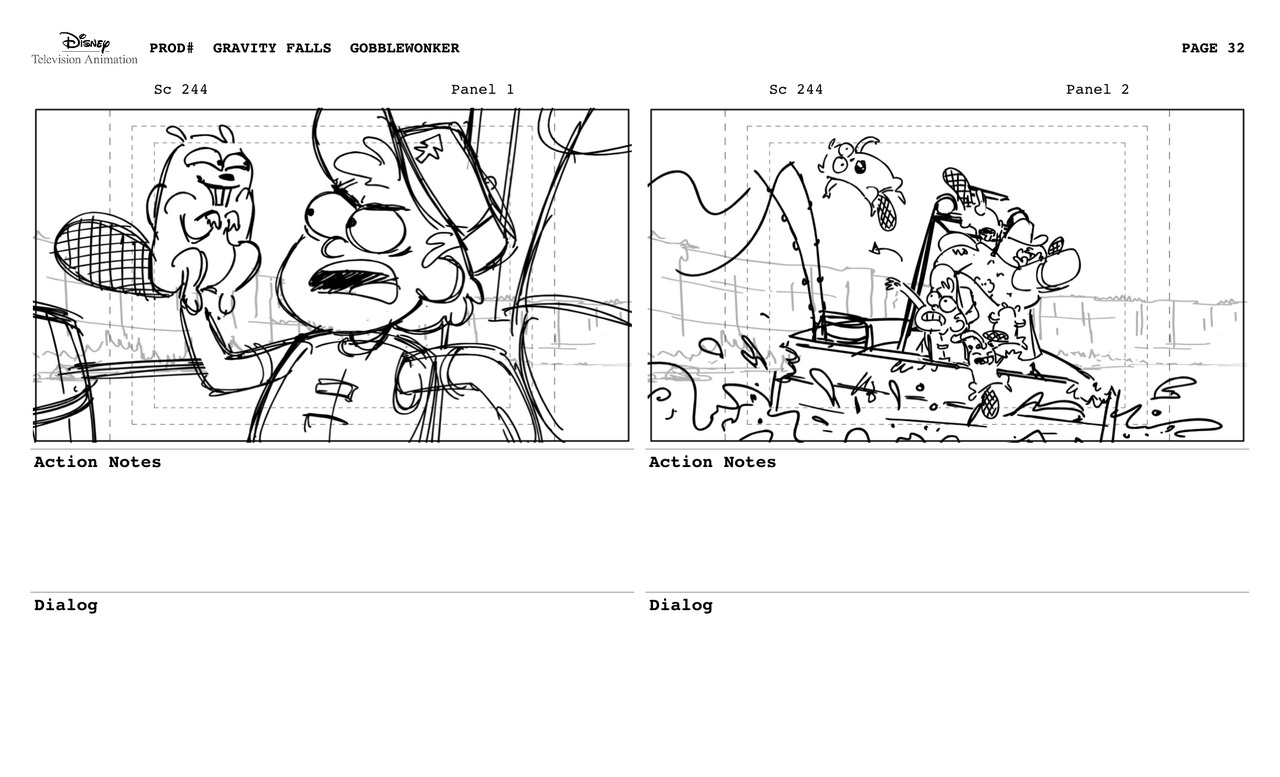 Disney Television Animation PROD# GRAVITY FALLS GOBBLEWONKER PAGE 32

Sc 244 Panel 1

Action Notes

Dialog

Sc 244 Panel 2

Action Notes

Dialog