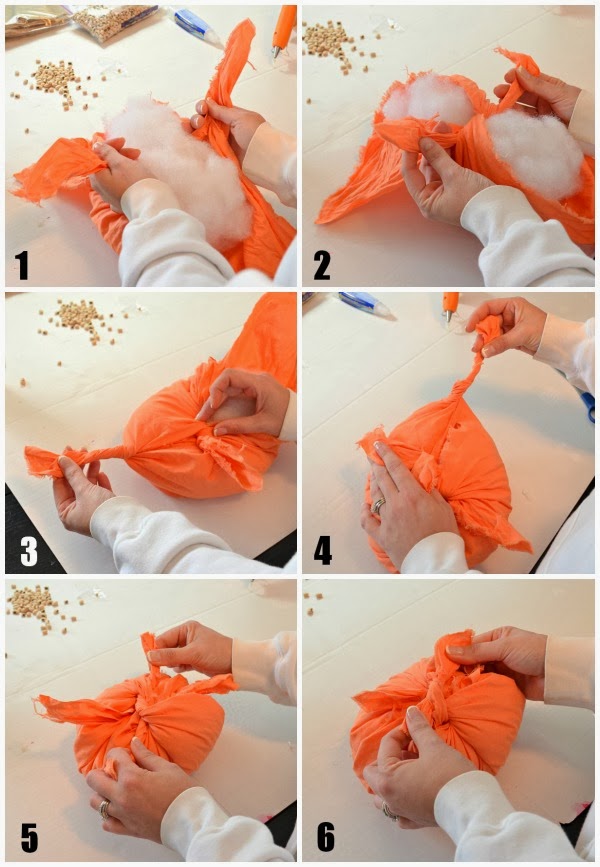 1
2
3
4
5
6