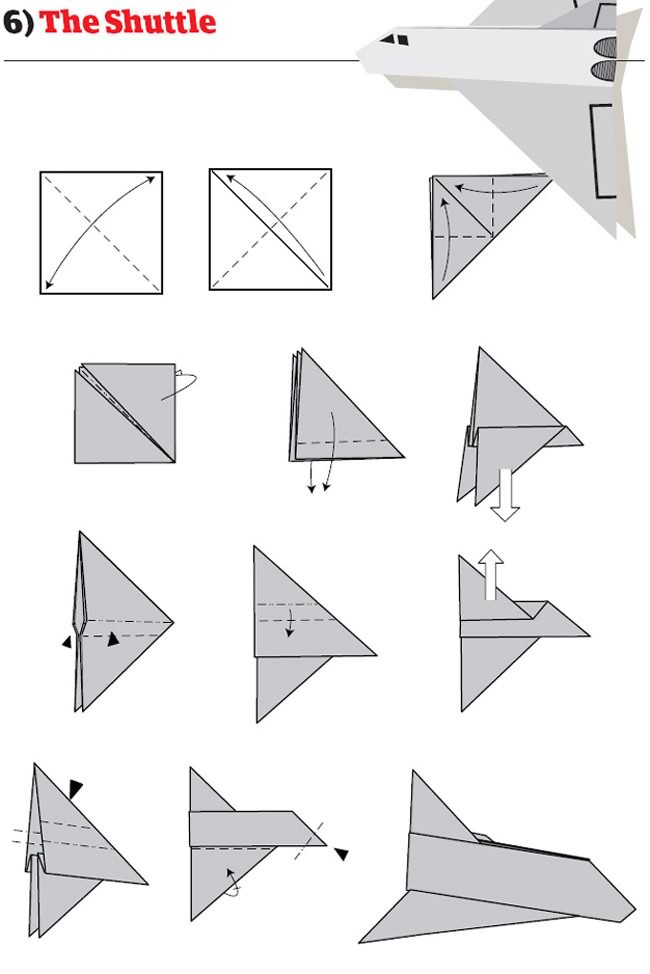 6) The Shuttle